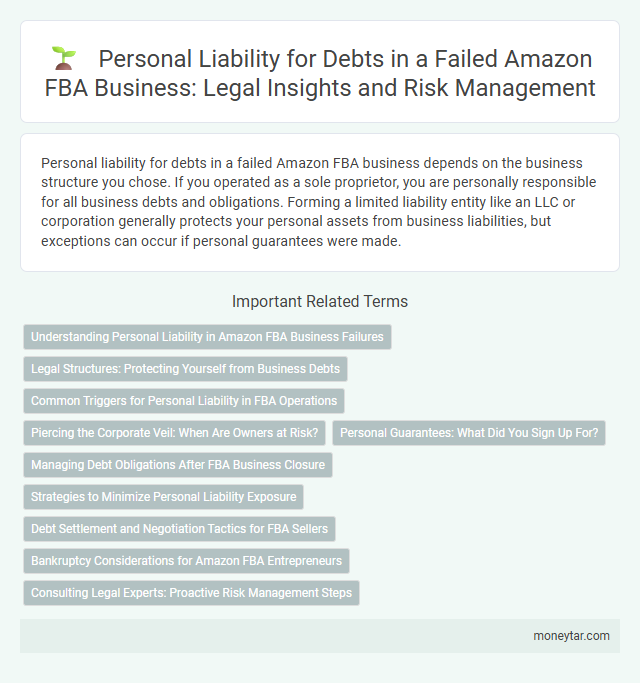 Personal Liability for Debts in a Failed Amazon FBA Business: Legal Insights and Risk Management

Personal liability for debts in a failed Amazon FBA business depends on the business structure you chose. If you operated as a sole proprietor, you are personally responsible for all business debts and obligations. Forming a limited liability entity like an LLC or corporation generally protects your personal assets from business liabilities, but exceptions can occur if personal guarantees were made.

Important Related Terms

Understanding Personal Liability in Amazon FBA Business Failures

Legal Structures: Protecting Yourself from Business Debts

Common Triggers for Personal Liability in FBA Operations

Piercing the Corporate Veil: When Are Owners at Risk?

Personal Guarantees: What Did You Sign Up For?

Managing Debt Obligations After FBA Business Closure

Strategies to Minimize Personal Liability Exposure

Debt Settlement and Negotiation Tactics for FBA Sellers

Bankruptcy Considerations for Amazon FBA Entrepreneurs

Consulting Legal Experts: Proactive Risk Management Steps

moneytar.com