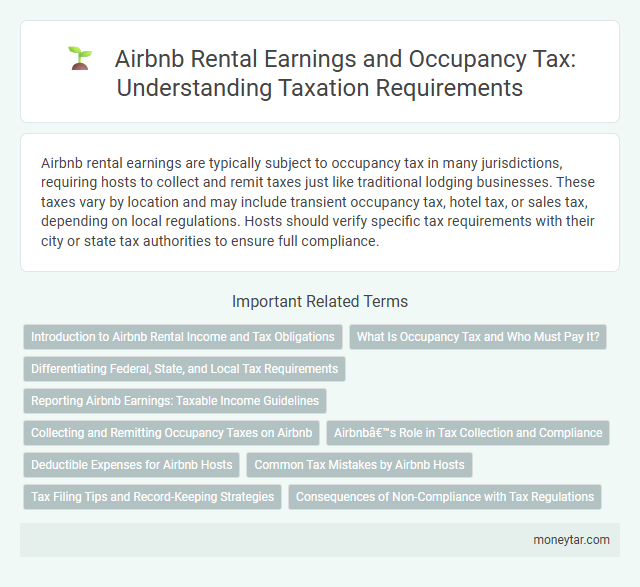 Airbnb Rental Earnings and Occupancy Tax: Understanding Taxation Requirements

Airbnb rental earnings are typically subject to occupancy tax in many jurisdictions, requiring hosts to collect and remit taxes just like traditional lodging businesses. These taxes vary by location and may include transient occupancy tax, hotel tax, or sales tax, depending on local regulations. Hosts should verify specific tax requirements with their city or state tax authorities to ensure full compliance.

Important Related Terms

Introduction to Airbnb Rental Income and Tax Obligations

What Is Occupancy Tax and Who Must Pay It?

Differentiating Federal, State, and Local Tax Requirements

Reporting Airbnb Earnings: Taxable Income Guidelines

Collecting and Remitting Occupancy Taxes on Airbnb

Airbnbâ€™s Role in Tax Collection and Compliance

Deductible Expenses for Airbnb Hosts

Common Tax Mistakes by Airbnb Hosts

Tax Filing Tips and Record-Keeping Strategies

Consequences of Non-Compliance with Tax Regulations

moneytar.com