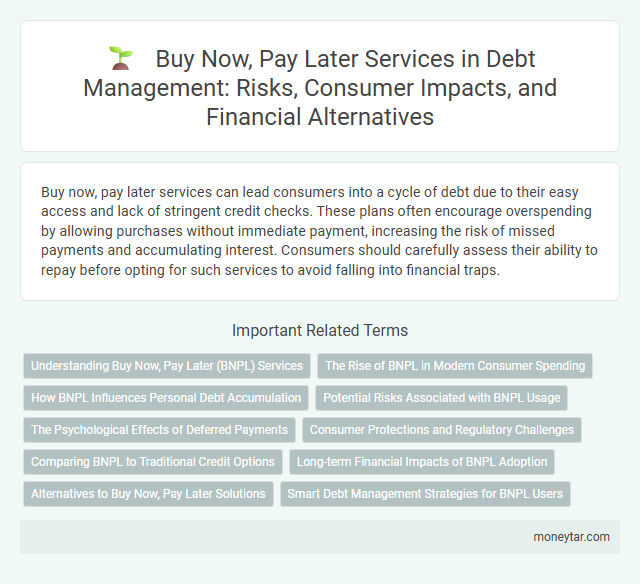 Buy Now, Pay Later Services in Debt Management: Risks, Consumer Impacts, and Financial Alternatives

Buy now, pay later services can lead consumers into a cycle of debt due to their easy access and lack of stringent credit checks. These plans often encourage overspending by allowing purchases without immediate payment, increasing the risk of missed payments and accumulating interest. Consumers should carefully assess their ability to repay before opting for such services to avoid falling into financial traps.

Important Related Terms

Understanding Buy Now, Pay Later (BNPL) Services

The Rise of BNPL in Modern Consumer Spending

How BNPL Influences Personal Debt Accumulation

Potential Risks Associated with BNPL Usage

The Psychological Effects of Deferred Payments

Consumer Protections and Regulatory Challenges

Comparing BNPL to Traditional Credit Options

Long-term Financial Impacts of BNPL Adoption

Alternatives to Buy Now, Pay Later Solutions

Smart Debt Management Strategies for BNPL Users

moneytar.com