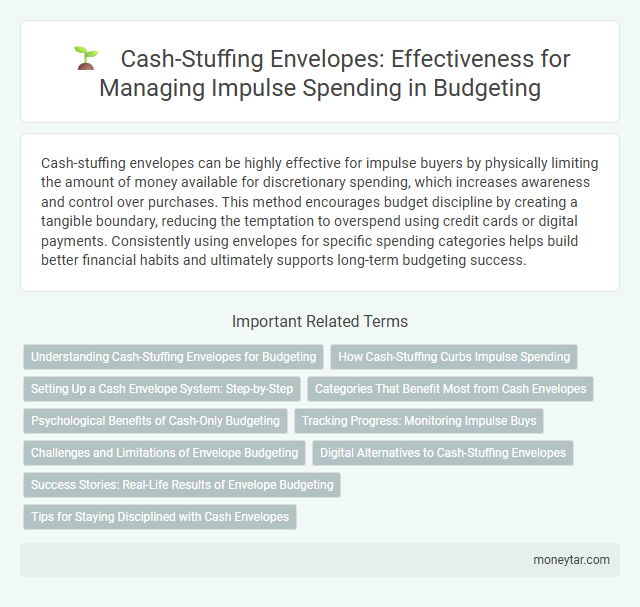 Cash-Stuffing Envelopes: Effectiveness for Managing Impulse Spending in Budgeting

Cash-stuffing envelopes can be highly effective for impulse buyers by physically limiting the amount of money available for discretionary spending, which increases awareness and control over purchases. This method encourages budget discipline by creating a tangible boundary, reducing the temptation to overspend using credit cards or digital payments. Consistently using envelopes for specific spending categories helps build better financial habits and ultimately supports long-term budgeting success.

Important Related Terms

Understanding Cash-Stuffing Envelopes for Budgeting

How Cash-Stuffing Curbs Impulse Spending

Setting Up a Cash Envelope System: Step-by-Step

Categories That Benefit Most from Cash Envelopes

Psychological Benefits of Cash-Only Budgeting

Tracking Progress: Monitoring Impulse Buys

Challenges and Limitations of Envelope Budgeting

Digital Alternatives to Cash-Stuffing Envelopes

Success Stories: Real-Life Results of Envelope Budgeting

Tips for Staying Disciplined with Cash Envelopes

moneytar.com