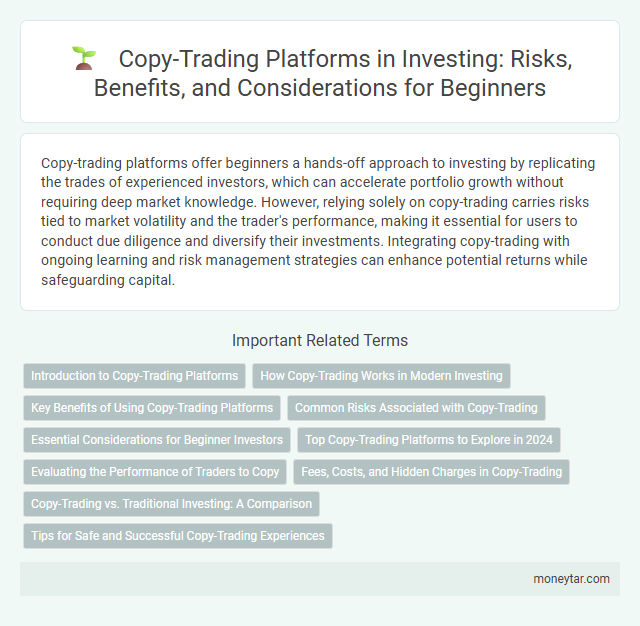 Copy-Trading Platforms in Investing: Risks, Benefits, and Considerations for Beginners

Copy-trading platforms offer beginners a hands-off approach to investing by replicating the trades of experienced investors, which can accelerate portfolio growth without requiring deep market knowledge. However, relying solely on copy-trading carries risks tied to market volatility and the trader's performance, making it essential for users to conduct due diligence and diversify their investments. Integrating copy-trading with ongoing learning and risk management strategies can enhance potential returns while safeguarding capital.

Important Related Terms

Introduction to Copy-Trading Platforms

How Copy-Trading Works in Modern Investing

Key Benefits of Using Copy-Trading Platforms

Common Risks Associated with Copy-Trading

Essential Considerations for Beginner Investors

Top Copy-Trading Platforms to Explore in 2024

Evaluating the Performance of Traders to Copy

Fees, Costs, and Hidden Charges in Copy-Trading

Copy-Trading vs. Traditional Investing: A Comparison

Tips for Safe and Successful Copy-Trading Experiences

moneytar.com