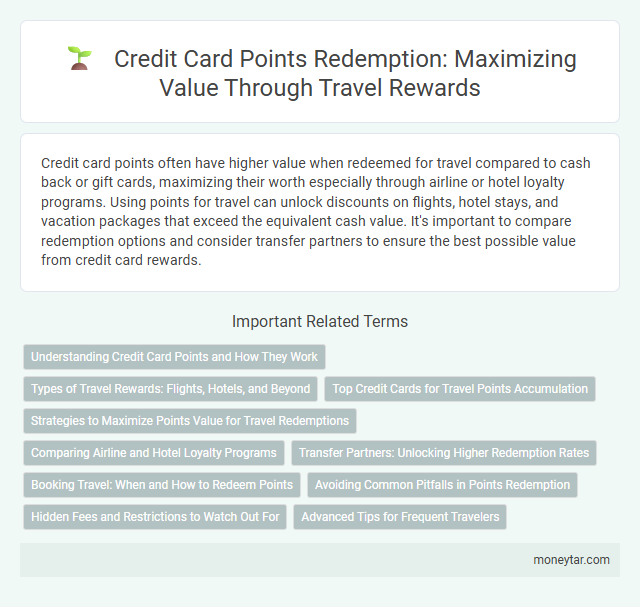 Credit Card Points Redemption: Maximizing Value Through Travel Rewards

Credit card points often have higher value when redeemed for travel compared to cash back or gift cards, maximizing their worth especially through airline or hotel loyalty programs. Using points for travel can unlock discounts on flights, hotel stays, and vacation packages that exceed the equivalent cash value. It's important to compare redemption options and consider transfer partners to ensure the best possible value from credit card rewards.

Important Related Terms

Understanding Credit Card Points and How They Work

Types of Travel Rewards: Flights, Hotels, and Beyond

Top Credit Cards for Travel Points Accumulation

Strategies to Maximize Points Value for Travel Redemptions

Comparing Airline and Hotel Loyalty Programs

Transfer Partners: Unlocking Higher Redemption Rates

Booking Travel: When and How to Redeem Points

Avoiding Common Pitfalls in Points Redemption

Hidden Fees and Restrictions to Watch Out For

Advanced Tips for Frequent Travelers

moneytar.com