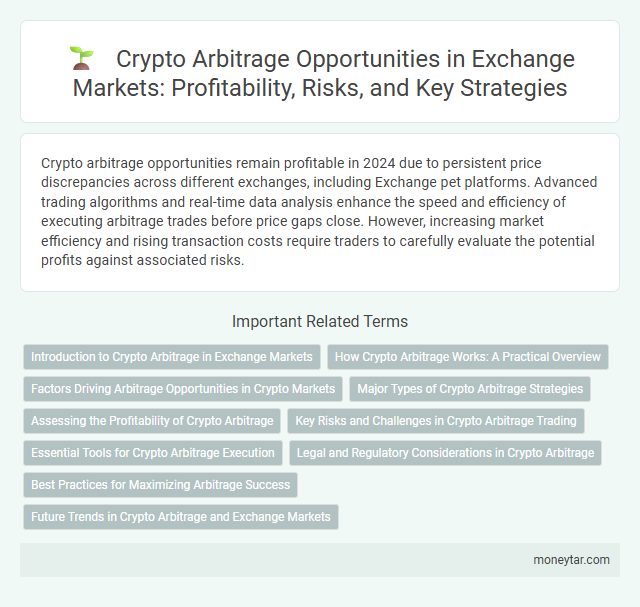 Crypto Arbitrage Opportunities in Exchange Markets: Profitability, Risks, and Key Strategies

Crypto arbitrage opportunities remain profitable in 2024 due to persistent price discrepancies across different exchanges, including Exchange pet platforms. Advanced trading algorithms and real-time data analysis enhance the speed and efficiency of executing arbitrage trades before price gaps close. However, increasing market efficiency and rising transaction costs require traders to carefully evaluate the potential profits against associated risks.

Important Related Terms

Introduction to Crypto Arbitrage in Exchange Markets

How Crypto Arbitrage Works: A Practical Overview

Factors Driving Arbitrage Opportunities in Crypto Markets

Major Types of Crypto Arbitrage Strategies

Assessing the Profitability of Crypto Arbitrage

Key Risks and Challenges in Crypto Arbitrage Trading

Essential Tools for Crypto Arbitrage Execution

Legal and Regulatory Considerations in Crypto Arbitrage

Best Practices for Maximizing Arbitrage Success

Future Trends in Crypto Arbitrage and Exchange Markets

moneytar.com