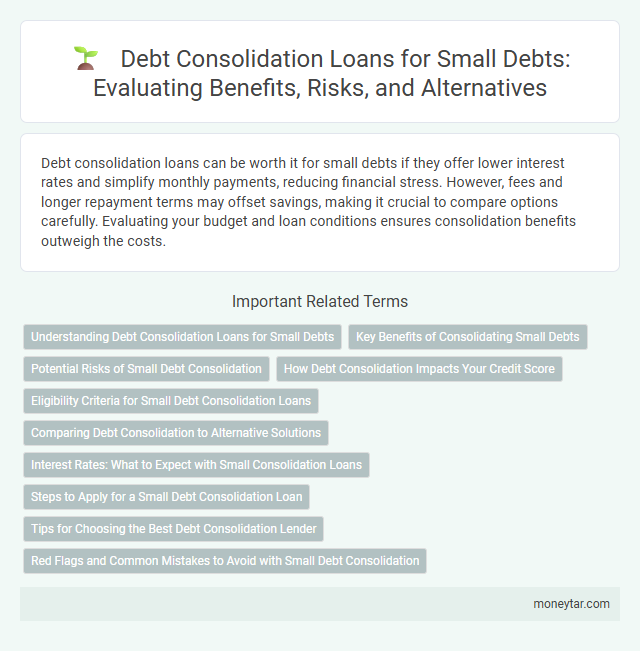 Debt Consolidation Loans for Small Debts: Evaluating Benefits, Risks, and Alternatives

Debt consolidation loans can be worth it for small debts if they offer lower interest rates and simplify monthly payments, reducing financial stress. However, fees and longer repayment terms may offset savings, making it crucial to compare options carefully. Evaluating your budget and loan conditions ensures consolidation benefits outweigh the costs.

Important Related Terms

Understanding Debt Consolidation Loans for Small Debts

Key Benefits of Consolidating Small Debts

Potential Risks of Small Debt Consolidation

How Debt Consolidation Impacts Your Credit Score

Eligibility Criteria for Small Debt Consolidation Loans

Comparing Debt Consolidation to Alternative Solutions

Interest Rates: What to Expect with Small Consolidation Loans

Steps to Apply for a Small Debt Consolidation Loan

Tips for Choosing the Best Debt Consolidation Lender

Red Flags and Common Mistakes to Avoid with Small Debt Consolidation

moneytar.com