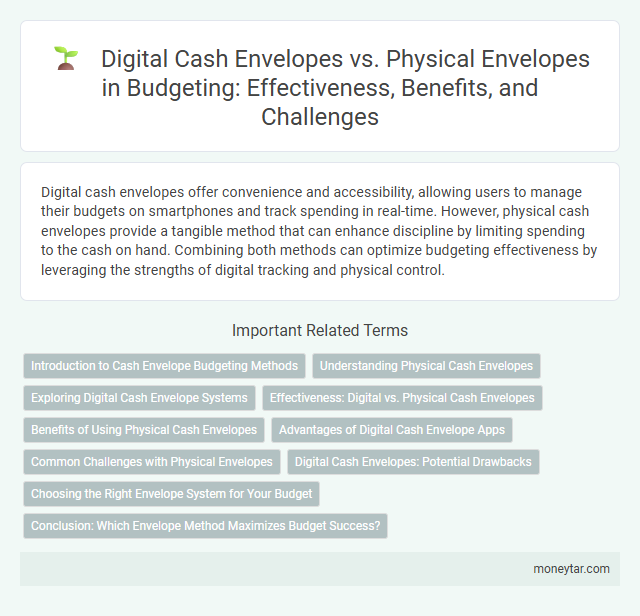 Digital Cash Envelopes vs. Physical Envelopes in Budgeting: Effectiveness, Benefits, and Challenges

Digital cash envelopes offer convenience and accessibility, allowing users to manage their budgets on smartphones and track spending in real-time. However, physical cash envelopes provide a tangible method that can enhance discipline by limiting spending to the cash on hand. Combining both methods can optimize budgeting effectiveness by leveraging the strengths of digital tracking and physical control.

Important Related Terms

Introduction to Cash Envelope Budgeting Methods
Understanding Physical Cash Envelopes
Exploring Digital Cash Envelope Systems
Effectiveness: Digital vs. Physical Cash Envelopes
Benefits of Using Physical Cash Envelopes
Advantages of Digital Cash Envelope Apps
Common Challenges with Physical Envelopes
Digital Cash Envelopes: Potential Drawbacks
Choosing the Right Envelope System for Your Budget
Conclusion: Which Envelope Method Maximizes Budget Success?

moneytar.com