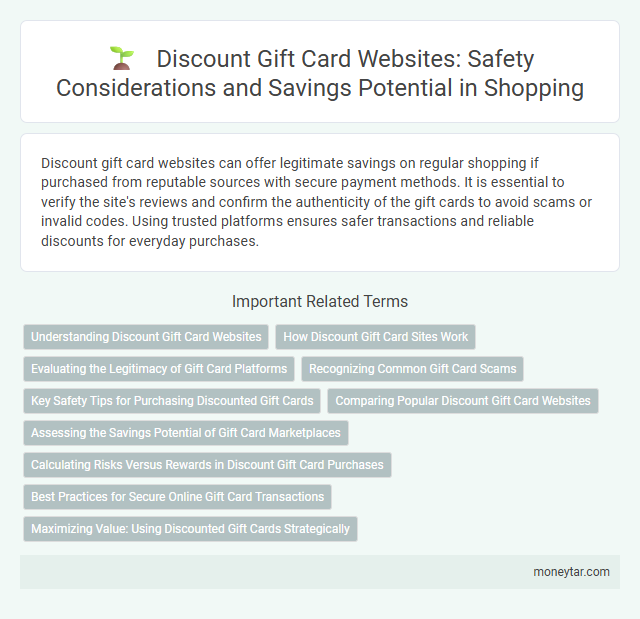 Discount Gift Card Websites: Safety Considerations and Savings Potential in Shopping

Discount gift card websites can offer legitimate savings on regular shopping if purchased from reputable sources with secure payment methods. It is essential to verify the site's reviews and confirm the authenticity of the gift cards to avoid scams or invalid codes. Using trusted platforms ensures safer transactions and reliable discounts for everyday purchases.

Important Related Terms

Understanding Discount Gift Card Websites

How Discount Gift Card Sites Work

Evaluating the Legitimacy of Gift Card Platforms

Recognizing Common Gift Card Scams

Key Safety Tips for Purchasing Discounted Gift Cards

Comparing Popular Discount Gift Card Websites

Assessing the Savings Potential of Gift Card Marketplaces

Calculating Risks Versus Rewards in Discount Gift Card Purchases

Best Practices for Secure Online Gift Card Transactions

Maximizing Value: Using Discounted Gift Cards Strategically

moneytar.com