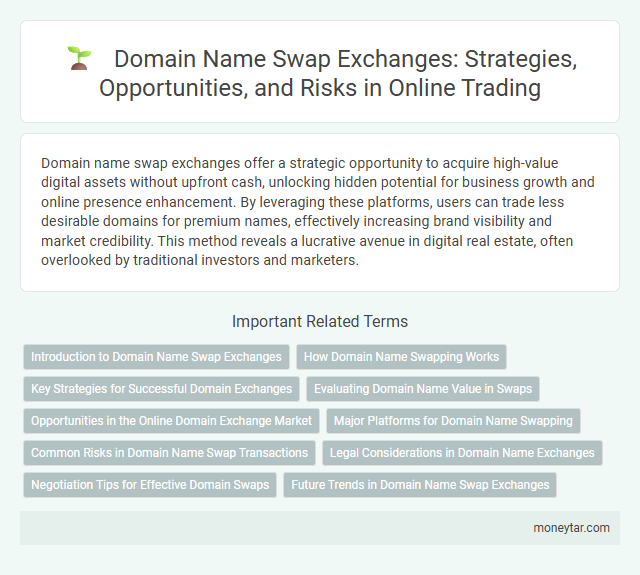 Domain Name Swap Exchanges: Strategies, Opportunities, and Risks in Online Trading

Domain name swap exchanges offer a strategic opportunity to acquire high-value digital assets without upfront cash, unlocking hidden potential for business growth and online presence enhancement. By leveraging these platforms, users can trade less desirable domains for premium names, effectively increasing brand visibility and market credibility. This method reveals a lucrative avenue in digital real estate, often overlooked by traditional investors and marketers.

Important Related Terms

Introduction to Domain Name Swap Exchanges

How Domain Name Swapping Works

Key Strategies for Successful Domain Exchanges

Evaluating Domain Name Value in Swaps

Opportunities in the Online Domain Exchange Market

Major Platforms for Domain Name Swapping

Common Risks in Domain Name Swap Transactions

Legal Considerations in Domain Name Exchanges

Negotiation Tips for Effective Domain Swaps

Future Trends in Domain Name Swap Exchanges

moneytar.com