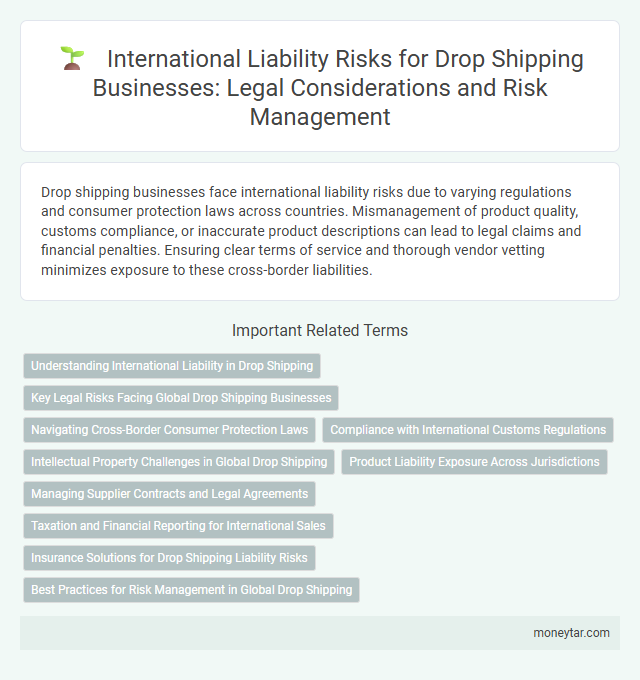 International Liability Risks for Drop Shipping Businesses: Legal Considerations and Risk Management

Drop shipping businesses face international liability risks due to varying regulations and consumer protection laws across countries. Mismanagement of product quality, customs compliance, or inaccurate product descriptions can lead to legal claims and financial penalties. Ensuring clear terms of service and thorough vendor vetting minimizes exposure to these cross-border liabilities.

Important Related Terms

Understanding International Liability in Drop Shipping

Key Legal Risks Facing Global Drop Shipping Businesses

Navigating Cross-Border Consumer Protection Laws

Compliance with International Customs Regulations

Intellectual Property Challenges in Global Drop Shipping

Product Liability Exposure Across Jurisdictions

Managing Supplier Contracts and Legal Agreements

Taxation and Financial Reporting for International Sales

Insurance Solutions for Drop Shipping Liability Risks

Best Practices for Risk Management in Global Drop Shipping

moneytar.com