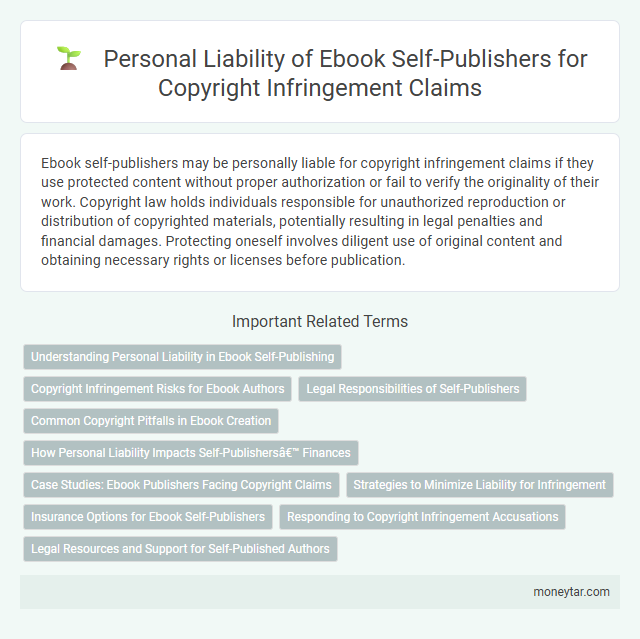 Personal Liability of Ebook Self-Publishers for Copyright Infringement Claims

Ebook self-publishers may be personally liable for copyright infringement claims if they use protected content without proper authorization or fail to verify the originality of their work. Copyright law holds individuals responsible for unauthorized reproduction or distribution of copyrighted materials, potentially resulting in legal penalties and financial damages. Protecting oneself involves diligent use of original content and obtaining necessary rights or licenses before publication.

Important Related Terms

Understanding Personal Liability in Ebook Self-Publishing

Copyright Infringement Risks for Ebook Authors

Legal Responsibilities of Self-Publishers

Common Copyright Pitfalls in Ebook Creation

How Personal Liability Impacts Self-Publishersâ€™ Finances

Case Studies: Ebook Publishers Facing Copyright Claims

Strategies to Minimize Liability for Infringement

Insurance Options for Ebook Self-Publishers

Responding to Copyright Infringement Accusations

Legal Resources and Support for Self-Published Authors

moneytar.com