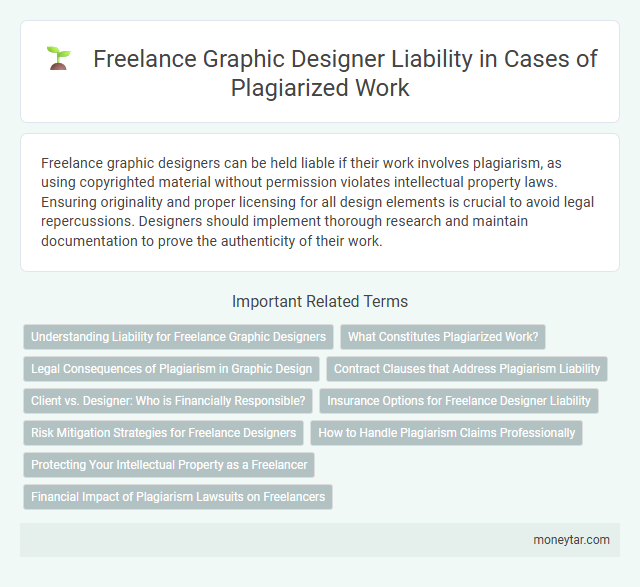 Freelance Graphic Designer Liability in Cases of Plagiarized Work

Freelance graphic designers can be held liable if their work involves plagiarism, as using copyrighted material without permission violates intellectual property laws. Ensuring originality and proper licensing for all design elements is crucial to avoid legal repercussions. Designers should implement thorough research and maintain documentation to prove the authenticity of their work.

Important Related Terms

Understanding Liability for Freelance Graphic Designers

What Constitutes Plagiarized Work?

Legal Consequences of Plagiarism in Graphic Design

Contract Clauses that Address Plagiarism Liability

Client vs. Designer: Who is Financially Responsible?

Insurance Options for Freelance Designer Liability

Risk Mitigation Strategies for Freelance Designers

How to Handle Plagiarism Claims Professionally

Protecting Your Intellectual Property as a Freelancer

Financial Impact of Plagiarism Lawsuits on Freelancers

moneytar.com