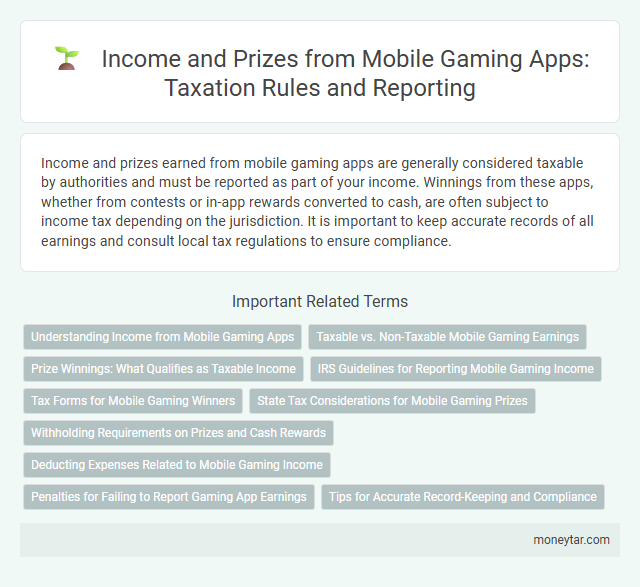 Income and Prizes from Mobile Gaming Apps: Taxation Rules and Reporting

Income and prizes earned from mobile gaming apps are generally considered taxable by authorities and must be reported as part of your income. Winnings from these apps, whether from contests or in-app rewards converted to cash, are often subject to income tax depending on the jurisdiction. It is important to keep accurate records of all earnings and consult local tax regulations to ensure compliance.

Important Related Terms

Understanding Income from Mobile Gaming Apps
Taxable vs. Non-Taxable Mobile Gaming Earnings
Prize Winnings: What Qualifies as Taxable Income
IRS Guidelines for Reporting Mobile Gaming Income
Tax Forms for Mobile Gaming Winners
State Tax Considerations for Mobile Gaming Prizes
Withholding Requirements on Prizes and Cash Rewards
Deducting Expenses Related to Mobile Gaming Income
Penalties for Failing to Report Gaming App Earnings
Tips for Accurate Record-Keeping and Compliance

moneytar.com