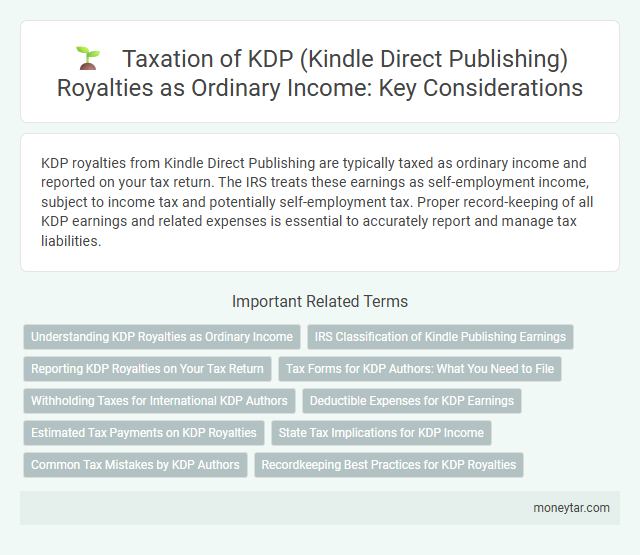 Taxation of KDP (Kindle Direct Publishing) Royalties as Ordinary Income: Key Considerations

KDP royalties from Kindle Direct Publishing are typically taxed as ordinary income and reported on your tax return. The IRS treats these earnings as self-employment income, subject to income tax and potentially self-employment tax. Proper record-keeping of all KDP earnings and related expenses is essential to accurately report and manage tax liabilities.

Important Related Terms

Understanding KDP Royalties as Ordinary Income
IRS Classification of Kindle Publishing Earnings
Reporting KDP Royalties on Your Tax Return
Tax Forms for KDP Authors: What You Need to File
Withholding Taxes for International KDP Authors
Deductible Expenses for KDP Earnings
Estimated Tax Payments on KDP Royalties
State Tax Implications for KDP Income
Common Tax Mistakes by KDP Authors
Recordkeeping Best Practices for KDP Royalties

moneytar.com