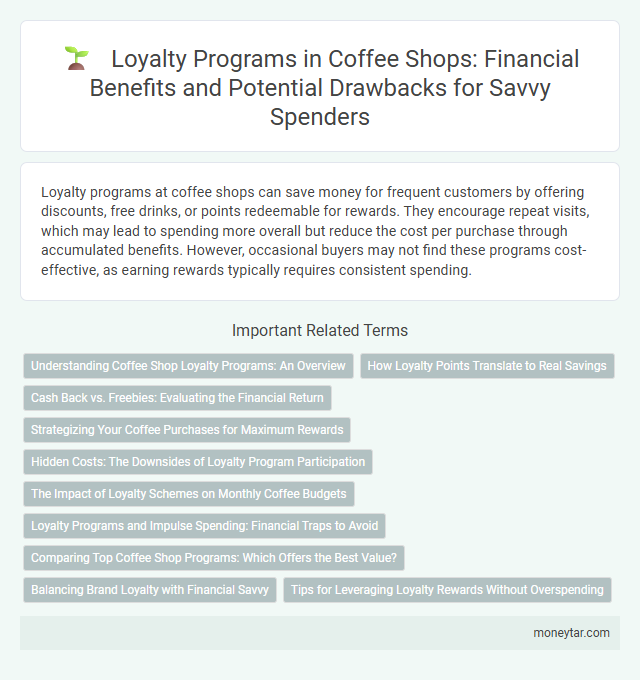 Loyalty Programs in Coffee Shops: Financial Benefits and Potential Drawbacks for Savvy Spenders

Loyalty programs at coffee shops can save money for frequent customers by offering discounts, free drinks, or points redeemable for rewards. They encourage repeat visits, which may lead to spending more overall but reduce the cost per purchase through accumulated benefits. However, occasional buyers may not find these programs cost-effective, as earning rewards typically requires consistent spending.

Important Related Terms

Understanding Coffee Shop Loyalty Programs: An Overview

How Loyalty Points Translate to Real Savings

Cash Back vs. Freebies: Evaluating the Financial Return

Strategizing Your Coffee Purchases for Maximum Rewards

Hidden Costs: The Downsides of Loyalty Program Participation

The Impact of Loyalty Schemes on Monthly Coffee Budgets

Loyalty Programs and Impulse Spending: Financial Traps to Avoid

Comparing Top Coffee Shop Programs: Which Offers the Best Value?

Balancing Brand Loyalty with Financial Savvy

Tips for Leveraging Loyalty Rewards Without Overspending

moneytar.com