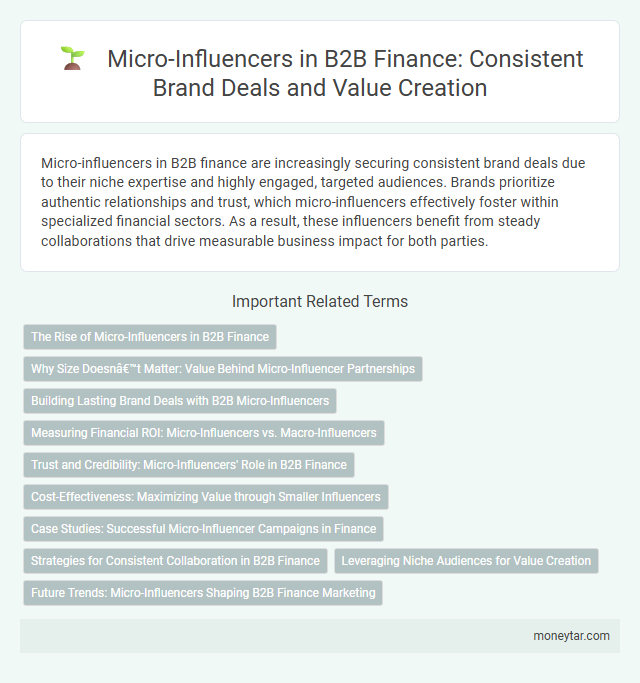 Micro-Influencers in B2B Finance: Consistent Brand Deals and Value Creation

Micro-influencers in B2B finance are increasingly securing consistent brand deals due to their niche expertise and highly engaged, targeted audiences. Brands prioritize authentic relationships and trust, which micro-influencers effectively foster within specialized financial sectors. As a result, these influencers benefit from steady collaborations that drive measurable business impact for both parties.

Important Related Terms

The Rise of Micro-Influencers in B2B Finance

Why Size Doesnâ€™t Matter: Value Behind Micro-Influencer Partnerships

Building Lasting Brand Deals with B2B Micro-Influencers

Measuring Financial ROI: Micro-Influencers vs. Macro-Influencers

Trust and Credibility: Micro-Influencers' Role in B2B Finance

Cost-Effectiveness: Maximizing Value through Smaller Influencers

Case Studies: Successful Micro-Influencer Campaigns in Finance

Strategies for Consistent Collaboration in B2B Finance

Leveraging Niche Audiences for Value Creation

Future Trends: Micro-Influencers Shaping B2B Finance Marketing

moneytar.com