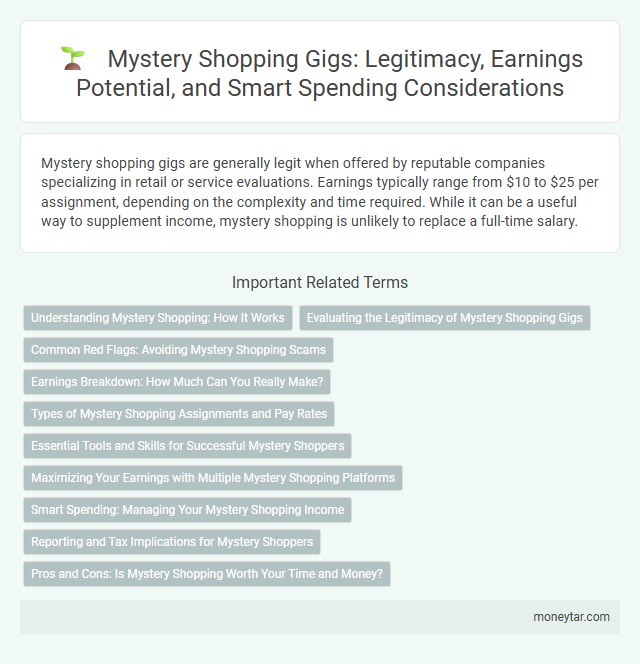 Mystery Shopping Gigs: Legitimacy, Earnings Potential, and Smart Spending Considerations

Mystery shopping gigs are generally legit when offered by reputable companies specializing in retail or service evaluations. Earnings typically range from \$10 to \$25 per assignment, depending on the complexity and time required. While it can be a useful way to supplement income, mystery shopping is unlikely to replace a full-time salary.

Important Related Terms

Understanding Mystery Shopping: How It Works

Evaluating the Legitimacy of Mystery Shopping Gigs

Common Red Flags: Avoiding Mystery Shopping Scams

Earnings Breakdown: How Much Can You Really Make?

Types of Mystery Shopping Assignments and Pay Rates

Essential Tools and Skills for Successful Mystery Shoppers

Maximizing Your Earnings with Multiple Mystery Shopping Platforms

Smart Spending: Managing Your Mystery Shopping Income

Reporting and Tax Implications for Mystery Shoppers

Pros and Cons: Is Mystery Shopping Worth Your Time and Money?

moneytar.com