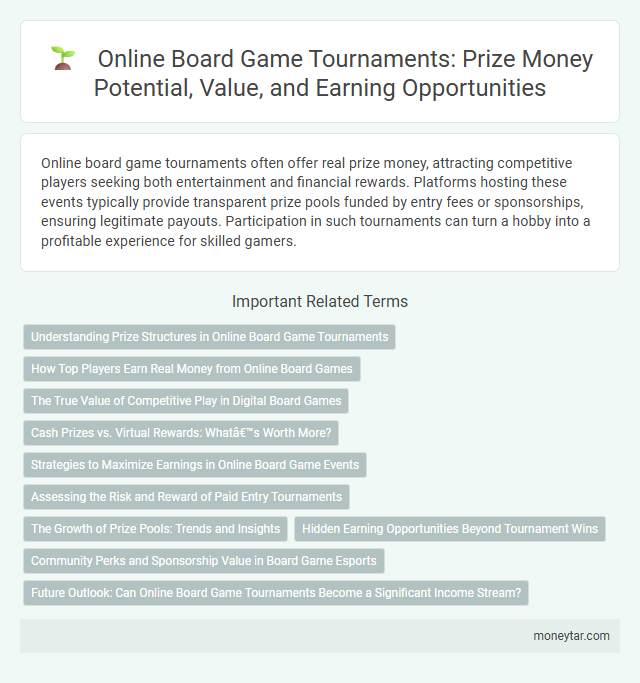 Online Board Game Tournaments: Prize Money Potential, Value, and Earning Opportunities

Online board game tournaments often offer real prize money, attracting competitive players seeking both entertainment and financial rewards. Platforms hosting these events typically provide transparent prize pools funded by entry fees or sponsorships, ensuring legitimate payouts. Participation in such tournaments can turn a hobby into a profitable experience for skilled gamers.

Important Related Terms

Understanding Prize Structures in Online Board Game Tournaments

How Top Players Earn Real Money from Online Board Games

The True Value of Competitive Play in Digital Board Games

Cash Prizes vs. Virtual Rewards: Whatâ€™s Worth More?

Strategies to Maximize Earnings in Online Board Game Events

Assessing the Risk and Reward of Paid Entry Tournaments

The Growth of Prize Pools: Trends and Insights

Hidden Earning Opportunities Beyond Tournament Wins

Community Perks and Sponsorship Value in Board Game Esports

Future Outlook: Can Online Board Game Tournaments Become a Significant Income Stream?

moneytar.com