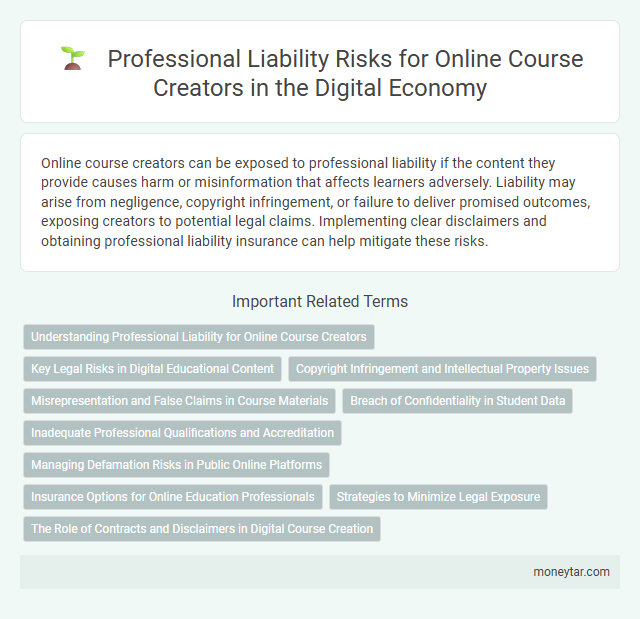 Professional Liability Risks for Online Course Creators in the Digital Economy

Online course creators can be exposed to professional liability if the content they provide causes harm or misinformation that affects learners adversely. Liability may arise from negligence, copyright infringement, or failure to deliver promised outcomes, exposing creators to potential legal claims. Implementing clear disclaimers and obtaining professional liability insurance can help mitigate these risks.

Important Related Terms

Understanding Professional Liability for Online Course Creators

Key Legal Risks in Digital Educational Content

Copyright Infringement and Intellectual Property Issues

Misrepresentation and False Claims in Course Materials

Breach of Confidentiality in Student Data

Inadequate Professional Qualifications and Accreditation

Managing Defamation Risks in Public Online Platforms

Insurance Options for Online Education Professionals

Strategies to Minimize Legal Exposure

The Role of Contracts and Disclaimers in Digital Course Creation

moneytar.com