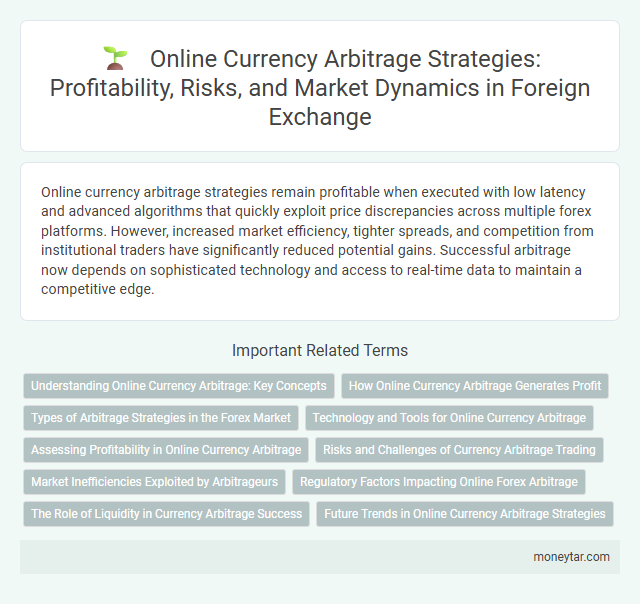 Online Currency Arbitrage Strategies: Profitability, Risks, and Market Dynamics in Foreign Exchange

Online currency arbitrage strategies remain profitable when executed with low latency and advanced algorithms that quickly exploit price discrepancies across multiple forex platforms. However, increased market efficiency, tighter spreads, and competition from institutional traders have significantly reduced potential gains. Successful arbitrage now depends on sophisticated technology and access to real-time data to maintain a competitive edge.

Important Related Terms

Understanding Online Currency Arbitrage: Key Concepts

How Online Currency Arbitrage Generates Profit

Types of Arbitrage Strategies in the Forex Market

Technology and Tools for Online Currency Arbitrage

Assessing Profitability in Online Currency Arbitrage

Risks and Challenges of Currency Arbitrage Trading

Market Inefficiencies Exploited by Arbitrageurs

Regulatory Factors Impacting Online Forex Arbitrage

The Role of Liquidity in Currency Arbitrage Success

Future Trends in Online Currency Arbitrage Strategies

moneytar.com