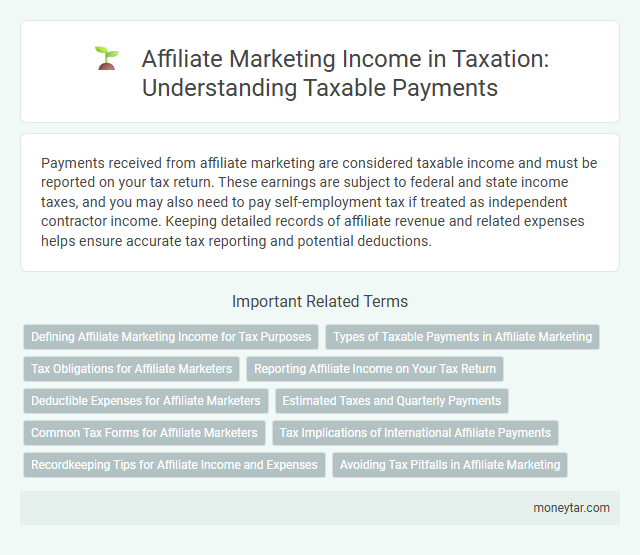 Affiliate Marketing Income in Taxation: Understanding Taxable Payments

Payments received from affiliate marketing are considered taxable income and must be reported on your tax return. These earnings are subject to federal and state income taxes, and you may also need to pay self-employment tax if treated as independent contractor income. Keeping detailed records of affiliate revenue and related expenses helps ensure accurate tax reporting and potential deductions.

Important Related Terms

Defining Affiliate Marketing Income for Tax Purposes
Types of Taxable Payments in Affiliate Marketing
Tax Obligations for Affiliate Marketers
Reporting Affiliate Income on Your Tax Return
Deductible Expenses for Affiliate Marketers
Estimated Taxes and Quarterly Payments
Common Tax Forms for Affiliate Marketers
Tax Implications of International Affiliate Payments
Recordkeeping Tips for Affiliate Income and Expenses
Avoiding Tax Pitfalls in Affiliate Marketing

moneytar.com