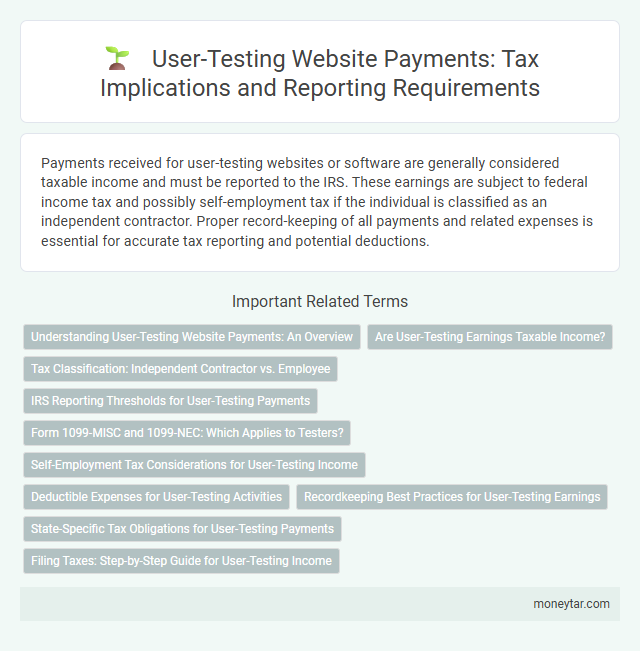 User-Testing Website Payments: Tax Implications and Reporting Requirements

Payments received for user-testing websites or software are generally considered taxable income and must be reported to the IRS. These earnings are subject to federal income tax and possibly self-employment tax if the individual is classified as an independent contractor. Proper record-keeping of all payments and related expenses is essential for accurate tax reporting and potential deductions.

Important Related Terms

Understanding User-Testing Website Payments: An Overview

Are User-Testing Earnings Taxable Income?

Tax Classification: Independent Contractor vs. Employee

IRS Reporting Thresholds for User-Testing Payments

Form 1099-MISC and 1099-NEC: Which Applies to Testers?

Self-Employment Tax Considerations for User-Testing Income

Deductible Expenses for User-Testing Activities

Recordkeeping Best Practices for User-Testing Earnings

State-Specific Tax Obligations for User-Testing Payments

Filing Taxes: Step-by-Step Guide for User-Testing Income

moneytar.com