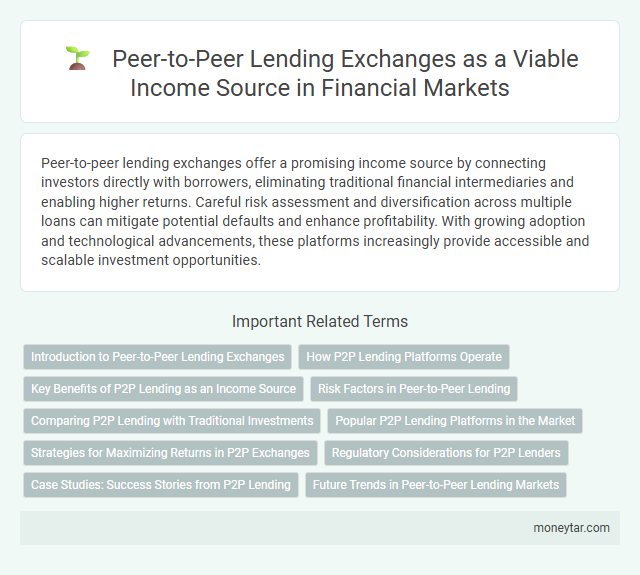 Peer-to-Peer Lending Exchanges as a Viable Income Source in Financial Markets

Peer-to-peer lending exchanges offer a promising income source by connecting investors directly with borrowers, eliminating traditional financial intermediaries and enabling higher returns. Careful risk assessment and diversification across multiple loans can mitigate potential defaults and enhance profitability. With growing adoption and technological advancements, these platforms increasingly provide accessible and scalable investment opportunities.

Important Related Terms

Introduction to Peer-to-Peer Lending Exchanges
How P2P Lending Platforms Operate
Key Benefits of P2P Lending as an Income Source
Risk Factors in Peer-to-Peer Lending
Comparing P2P Lending with Traditional Investments
Popular P2P Lending Platforms in the Market
Strategies for Maximizing Returns in P2P Exchanges
Regulatory Considerations for P2P Lenders
Case Studies: Success Stories from P2P Lending
Future Trends in Peer-to-Peer Lending Markets

moneytar.com