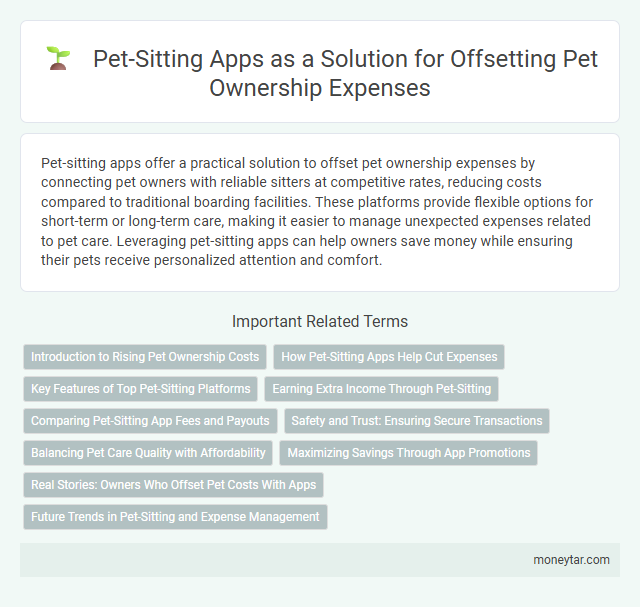 Pet-Sitting Apps as a Solution for Offsetting Pet Ownership Expenses

Pet-sitting apps offer a practical solution to offset pet ownership expenses by connecting pet owners with reliable sitters at competitive rates, reducing costs compared to traditional boarding facilities. These platforms provide flexible options for short-term or long-term care, making it easier to manage unexpected expenses related to pet care. Leveraging pet-sitting apps can help owners save money while ensuring their pets receive personalized attention and comfort.

Important Related Terms

Introduction to Rising Pet Ownership Costs

How Pet-Sitting Apps Help Cut Expenses

Key Features of Top Pet-Sitting Platforms

Earning Extra Income Through Pet-Sitting

Comparing Pet-Sitting App Fees and Payouts

Safety and Trust: Ensuring Secure Transactions

Balancing Pet Care Quality with Affordability

Maximizing Savings Through App Promotions

Real Stories: Owners Who Offset Pet Costs With Apps

Future Trends in Pet-Sitting and Expense Management

moneytar.com