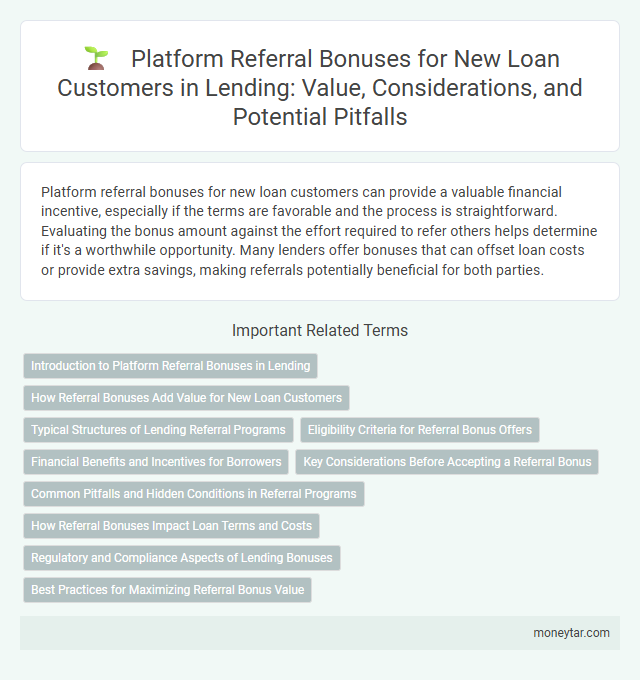 Platform Referral Bonuses for New Loan Customers in Lending: Value, Considerations, and Potential Pitfalls

Platform referral bonuses for new loan customers can provide a valuable financial incentive, especially if the terms are favorable and the process is straightforward. Evaluating the bonus amount against the effort required to refer others helps determine if it's a worthwhile opportunity. Many lenders offer bonuses that can offset loan costs or provide extra savings, making referrals potentially beneficial for both parties.

Important Related Terms

Introduction to Platform Referral Bonuses in Lending

How Referral Bonuses Add Value for New Loan Customers

Typical Structures of Lending Referral Programs

Eligibility Criteria for Referral Bonus Offers

Financial Benefits and Incentives for Borrowers

Key Considerations Before Accepting a Referral Bonus

Common Pitfalls and Hidden Conditions in Referral Programs

How Referral Bonuses Impact Loan Terms and Costs

Regulatory and Compliance Aspects of Lending Bonuses

Best Practices for Maximizing Referral Bonus Value

moneytar.com