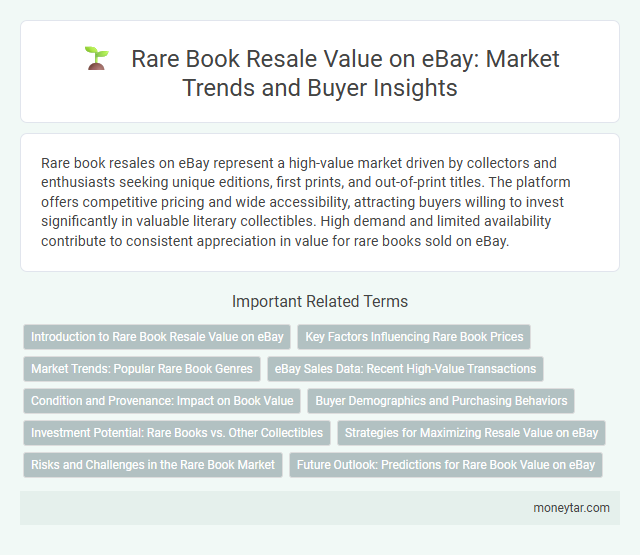 Rare Book Resale Value on eBay: Market Trends and Buyer Insights

Rare book resales on eBay represent a high-value market driven by collectors and enthusiasts seeking unique editions, first prints, and out-of-print titles. The platform offers competitive pricing and wide accessibility, attracting buyers willing to invest significantly in valuable literary collectibles. High demand and limited availability contribute to consistent appreciation in value for rare books sold on eBay.

Important Related Terms

Introduction to Rare Book Resale Value on eBay

Key Factors Influencing Rare Book Prices

Market Trends: Popular Rare Book Genres

eBay Sales Data: Recent High-Value Transactions

Condition and Provenance: Impact on Book Value

Buyer Demographics and Purchasing Behaviors

Investment Potential: Rare Books vs. Other Collectibles

Strategies for Maximizing Resale Value on eBay

Risks and Challenges in the Rare Book Market

Future Outlook: Predictions for Rare Book Value on eBay

moneytar.com