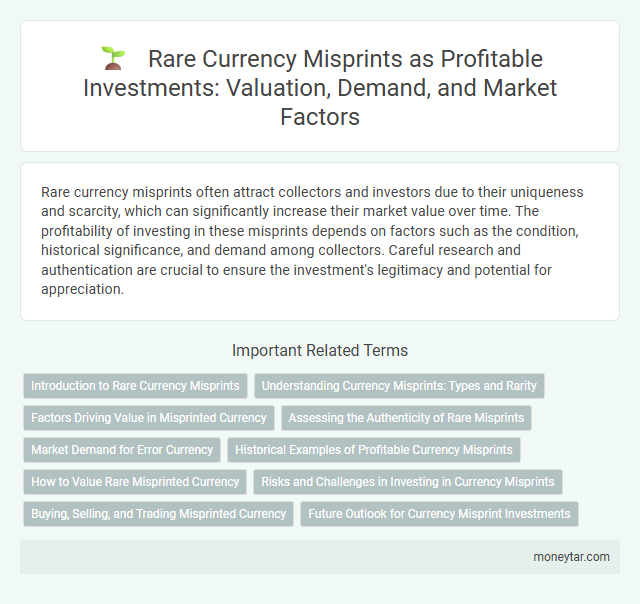 Rare Currency Misprints as Profitable Investments: Valuation, Demand, and Market Factors

Rare currency misprints often attract collectors and investors due to their uniqueness and scarcity, which can significantly increase their market value over time. The profitability of investing in these misprints depends on factors such as the condition, historical significance, and demand among collectors. Careful research and authentication are crucial to ensure the investment's legitimacy and potential for appreciation.

Important Related Terms

Introduction to Rare Currency Misprints
Understanding Currency Misprints: Types and Rarity
Factors Driving Value in Misprinted Currency
Assessing the Authenticity of Rare Misprints
Market Demand for Error Currency
Historical Examples of Profitable Currency Misprints
How to Value Rare Misprinted Currency
Risks and Challenges in Investing in Currency Misprints
Buying, Selling, and Trading Misprinted Currency
Future Outlook for Currency Misprint Investments

moneytar.com