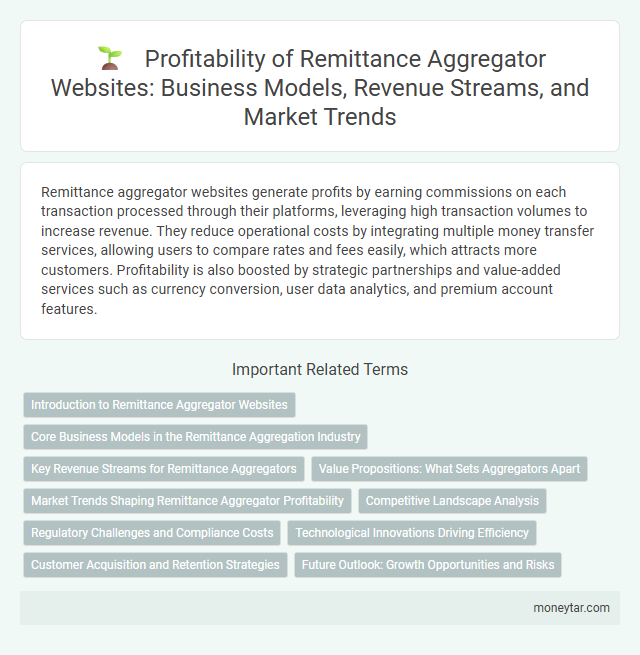 Profitability of Remittance Aggregator Websites: Business Models, Revenue Streams, and Market Trends

Remittance aggregator websites generate profits by earning commissions on each transaction processed through their platforms, leveraging high transaction volumes to increase revenue. They reduce operational costs by integrating multiple money transfer services, allowing users to compare rates and fees easily, which attracts more customers. Profitability is also boosted by strategic partnerships and value-added services such as currency conversion, user data analytics, and premium account features.

Important Related Terms

Introduction to Remittance Aggregator Websites

Core Business Models in the Remittance Aggregation Industry

Key Revenue Streams for Remittance Aggregators

Value Propositions: What Sets Aggregators Apart

Market Trends Shaping Remittance Aggregator Profitability

Competitive Landscape Analysis

Regulatory Challenges and Compliance Costs

Technological Innovations Driving Efficiency

Customer Acquisition and Retention Strategies

Future Outlook: Growth Opportunities and Risks

moneytar.com