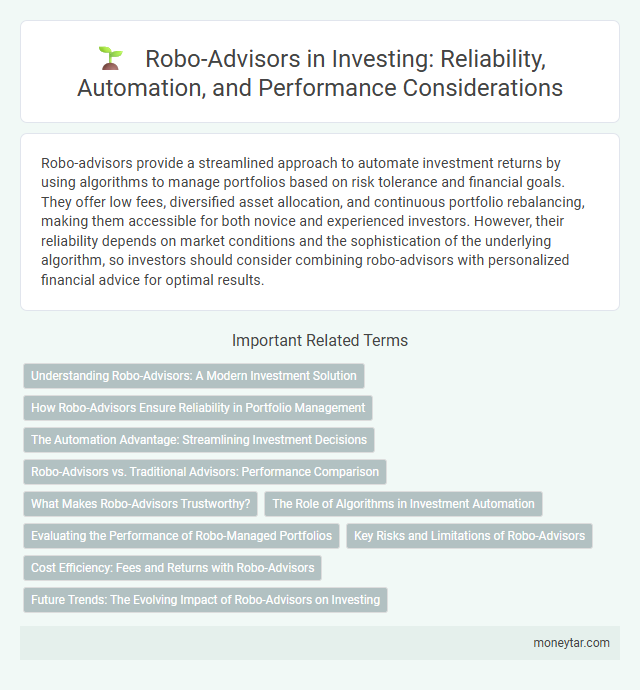 Robo-Advisors in Investing: Reliability, Automation, and Performance Considerations

Robo-advisors provide a streamlined approach to automate investment returns by using algorithms to manage portfolios based on risk tolerance and financial goals. They offer low fees, diversified asset allocation, and continuous portfolio rebalancing, making them accessible for both novice and experienced investors. However, their reliability depends on market conditions and the sophistication of the underlying algorithm, so investors should consider combining robo-advisors with personalized financial advice for optimal results.

Important Related Terms

Understanding Robo-Advisors: A Modern Investment Solution

How Robo-Advisors Ensure Reliability in Portfolio Management

The Automation Advantage: Streamlining Investment Decisions

Robo-Advisors vs. Traditional Advisors: Performance Comparison

What Makes Robo-Advisors Trustworthy?

The Role of Algorithms in Investment Automation

Evaluating the Performance of Robo-Managed Portfolios

Key Risks and Limitations of Robo-Advisors

Cost Efficiency: Fees and Returns with Robo-Advisors

Future Trends: The Evolving Impact of Robo-Advisors on Investing

moneytar.com