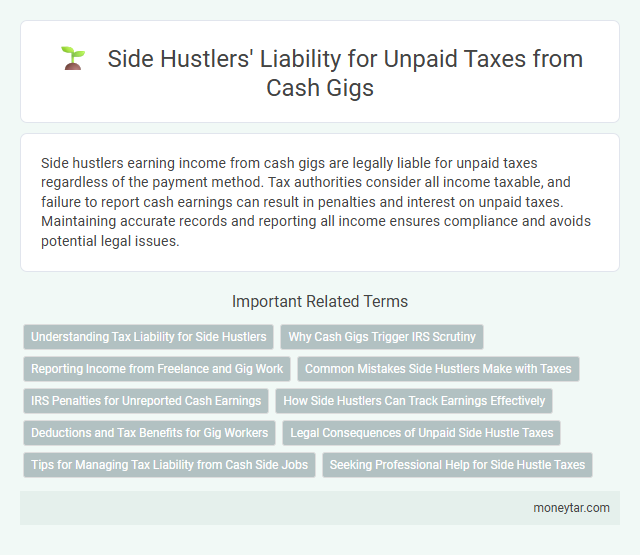 Side Hustlers' Liability for Unpaid Taxes from Cash Gigs

Side hustlers earning income from cash gigs are legally liable for unpaid taxes regardless of the payment method. Tax authorities consider all income taxable, and failure to report cash earnings can result in penalties and interest on unpaid taxes. Maintaining accurate records and reporting all income ensures compliance and avoids potential legal issues.

Important Related Terms

Understanding Tax Liability for Side Hustlers

Why Cash Gigs Trigger IRS Scrutiny

Reporting Income from Freelance and Gig Work

Common Mistakes Side Hustlers Make with Taxes

IRS Penalties for Unreported Cash Earnings

How Side Hustlers Can Track Earnings Effectively

Deductions and Tax Benefits for Gig Workers

Legal Consequences of Unpaid Side Hustle Taxes

Tips for Managing Tax Liability from Cash Side Jobs

Seeking Professional Help for Side Hustle Taxes

moneytar.com