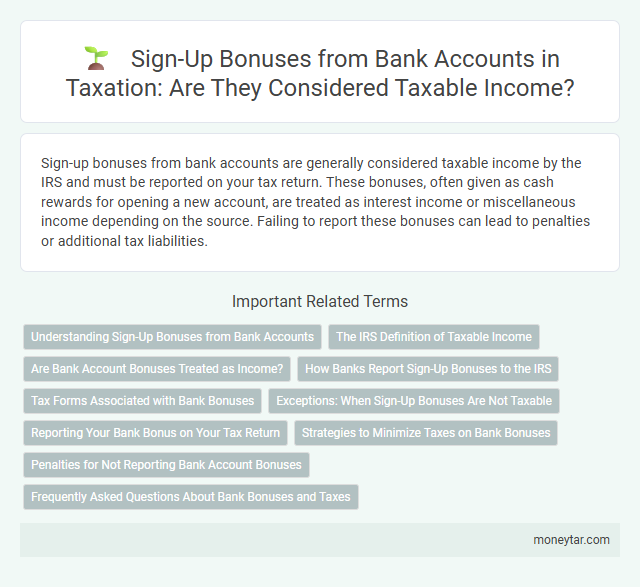 Sign-Up Bonuses from Bank Accounts in Taxation: Are They Considered Taxable Income?

Sign-up bonuses from bank accounts are generally considered taxable income by the IRS and must be reported on your tax return. These bonuses, often given as cash rewards for opening a new account, are treated as interest income or miscellaneous income depending on the source. Failing to report these bonuses can lead to penalties or additional tax liabilities.

Important Related Terms

Understanding Sign-Up Bonuses from Bank Accounts
The IRS Definition of Taxable Income
Are Bank Account Bonuses Treated as Income?
How Banks Report Sign-Up Bonuses to the IRS
Tax Forms Associated with Bank Bonuses
Exceptions: When Sign-Up Bonuses Are Not Taxable
Reporting Your Bank Bonus on Your Tax Return
Strategies to Minimize Taxes on Bank Bonuses
Penalties for Not Reporting Bank Account Bonuses
Frequently Asked Questions About Bank Bonuses and Taxes

moneytar.com