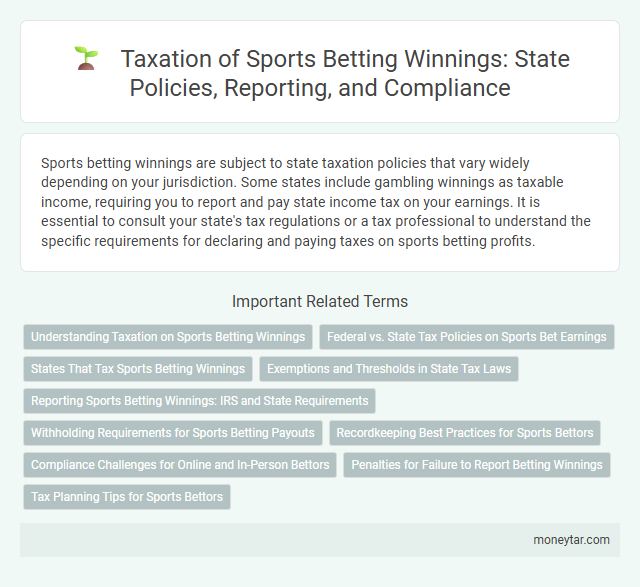 Taxation of Sports Betting Winnings: State Policies, Reporting, and Compliance

Sports betting winnings are subject to state taxation policies that vary widely depending on your jurisdiction. Some states include gambling winnings as taxable income, requiring you to report and pay state income tax on your earnings. It is essential to consult your state's tax regulations or a tax professional to understand the specific requirements for declaring and paying taxes on sports betting profits.

Important Related Terms

Understanding Taxation on Sports Betting Winnings

Federal vs. State Tax Policies on Sports Bet Earnings

States That Tax Sports Betting Winnings

Exemptions and Thresholds in State Tax Laws

Reporting Sports Betting Winnings: IRS and State Requirements

Withholding Requirements for Sports Betting Payouts

Recordkeeping Best Practices for Sports Bettors

Compliance Challenges for Online and In-Person Bettors

Penalties for Failure to Report Betting Winnings

Tax Planning Tips for Sports Bettors

moneytar.com