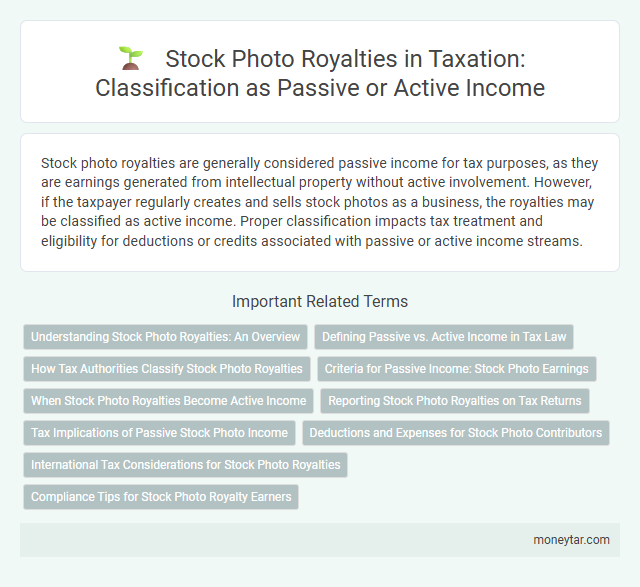 Stock Photo Royalties in Taxation: Classification as Passive or Active Income

Stock photo royalties are generally considered passive income for tax purposes, as they are earnings generated from intellectual property without active involvement. However, if the taxpayer regularly creates and sells stock photos as a business, the royalties may be classified as active income. Proper classification impacts tax treatment and eligibility for deductions or credits associated with passive or active income streams.

Important Related Terms

Understanding Stock Photo Royalties: An Overview

Defining Passive vs. Active Income in Tax Law

How Tax Authorities Classify Stock Photo Royalties

Criteria for Passive Income: Stock Photo Earnings

When Stock Photo Royalties Become Active Income

Reporting Stock Photo Royalties on Tax Returns

Tax Implications of Passive Stock Photo Income

Deductions and Expenses for Stock Photo Contributors

International Tax Considerations for Stock Photo Royalties

Compliance Tips for Stock Photo Royalty Earners

moneytar.com