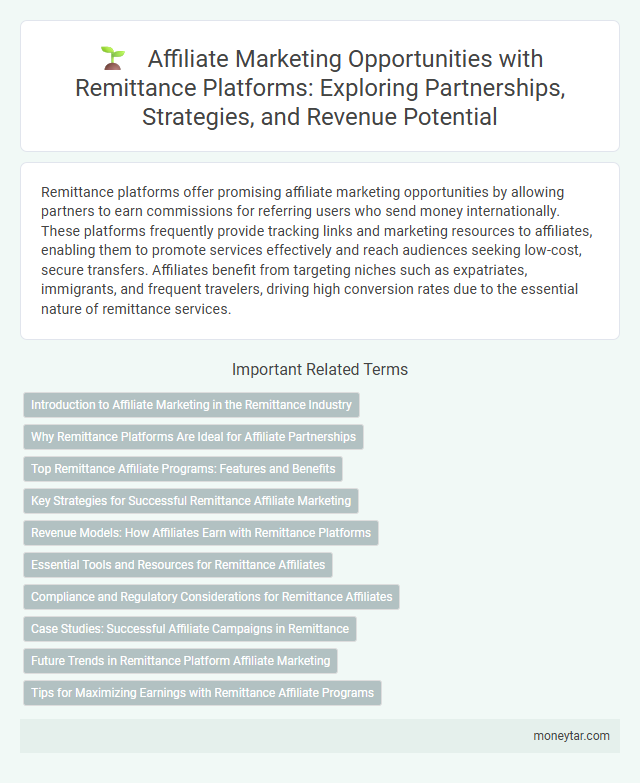 Affiliate Marketing Opportunities with Remittance Platforms: Exploring Partnerships, Strategies, and Revenue Potential

Remittance platforms offer promising affiliate marketing opportunities by allowing partners to earn commissions for referring users who send money internationally. These platforms frequently provide tracking links and marketing resources to affiliates, enabling them to promote services effectively and reach audiences seeking low-cost, secure transfers. Affiliates benefit from targeting niches such as expatriates, immigrants, and frequent travelers, driving high conversion rates due to the essential nature of remittance services.

Important Related Terms

Introduction to Affiliate Marketing in the Remittance Industry

Why Remittance Platforms Are Ideal for Affiliate Partnerships

Top Remittance Affiliate Programs: Features and Benefits

Key Strategies for Successful Remittance Affiliate Marketing

Revenue Models: How Affiliates Earn with Remittance Platforms

Essential Tools and Resources for Remittance Affiliates

Compliance and Regulatory Considerations for Remittance Affiliates

Case Studies: Successful Affiliate Campaigns in Remittance

Future Trends in Remittance Platform Affiliate Marketing

Tips for Maximizing Earnings with Remittance Affiliate Programs

moneytar.com