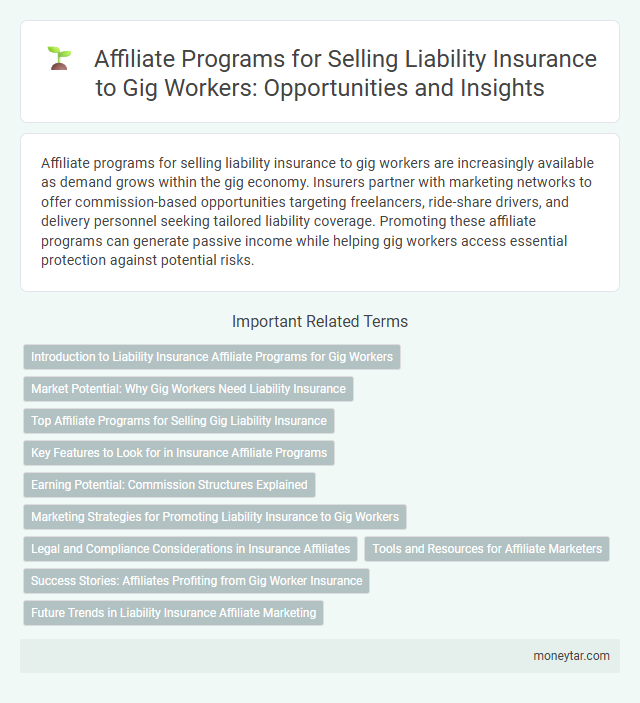 Affiliate Programs for Selling Liability Insurance to Gig Workers: Opportunities and Insights

Affiliate programs for selling liability insurance to gig workers are increasingly available as demand grows within the gig economy. Insurers partner with marketing networks to offer commission-based opportunities targeting freelancers, ride-share drivers, and delivery personnel seeking tailored liability coverage. Promoting these affiliate programs can generate passive income while helping gig workers access essential protection against potential risks.

Important Related Terms

Introduction to Liability Insurance Affiliate Programs for Gig Workers

Market Potential: Why Gig Workers Need Liability Insurance

Top Affiliate Programs for Selling Gig Liability Insurance

Key Features to Look for in Insurance Affiliate Programs

Earning Potential: Commission Structures Explained

Marketing Strategies for Promoting Liability Insurance to Gig Workers

Legal and Compliance Considerations in Insurance Affiliates

Tools and Resources for Affiliate Marketers

Success Stories: Affiliates Profiting from Gig Worker Insurance

Future Trends in Liability Insurance Affiliate Marketing

moneytar.com