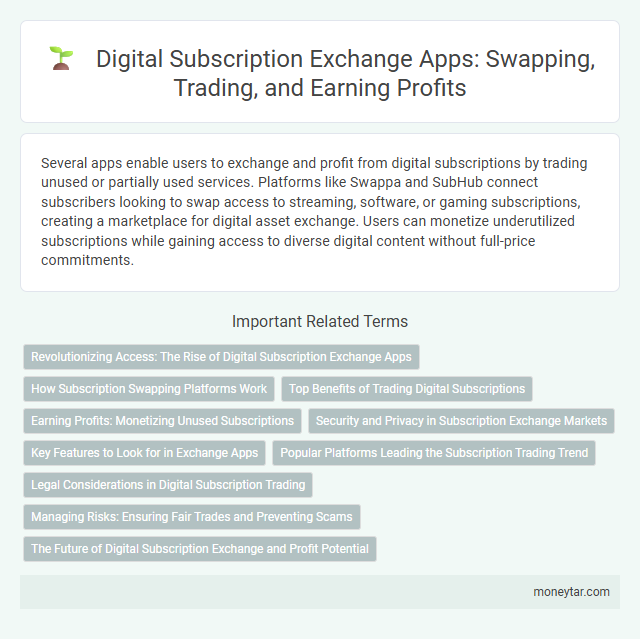 Digital Subscription Exchange Apps: Swapping, Trading, and Earning Profits

Several apps enable users to exchange and profit from digital subscriptions by trading unused or partially used services. Platforms like Swappa and SubHub connect subscribers looking to swap access to streaming, software, or gaming subscriptions, creating a marketplace for digital asset exchange. Users can monetize underutilized subscriptions while gaining access to diverse digital content without full-price commitments.

Important Related Terms

Revolutionizing Access: The Rise of Digital Subscription Exchange Apps

How Subscription Swapping Platforms Work

Top Benefits of Trading Digital Subscriptions

Earning Profits: Monetizing Unused Subscriptions

Security and Privacy in Subscription Exchange Markets

Key Features to Look for in Exchange Apps

Popular Platforms Leading the Subscription Trading Trend

Legal Considerations in Digital Subscription Trading

Managing Risks: Ensuring Fair Trades and Preventing Scams

The Future of Digital Subscription Exchange and Profit Potential

moneytar.com