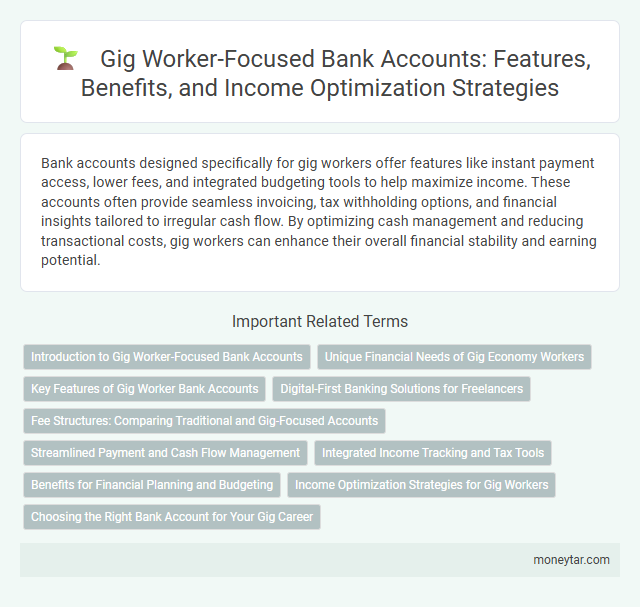 Gig Worker-Focused Bank Accounts: Features, Benefits, and Income Optimization Strategies

Bank accounts designed specifically for gig workers offer features like instant payment access, lower fees, and integrated budgeting tools to help maximize income. These accounts often provide seamless invoicing, tax withholding options, and financial insights tailored to irregular cash flow. By optimizing cash management and reducing transactional costs, gig workers can enhance their overall financial stability and earning potential.

Important Related Terms

Introduction to Gig Worker-Focused Bank Accounts

Unique Financial Needs of Gig Economy Workers

Key Features of Gig Worker Bank Accounts

Digital-First Banking Solutions for Freelancers

Fee Structures: Comparing Traditional and Gig-Focused Accounts

Streamlined Payment and Cash Flow Management

Integrated Income Tracking and Tax Tools

Benefits for Financial Planning and Budgeting

Income Optimization Strategies for Gig Workers

Choosing the Right Bank Account for Your Gig Career

moneytar.com