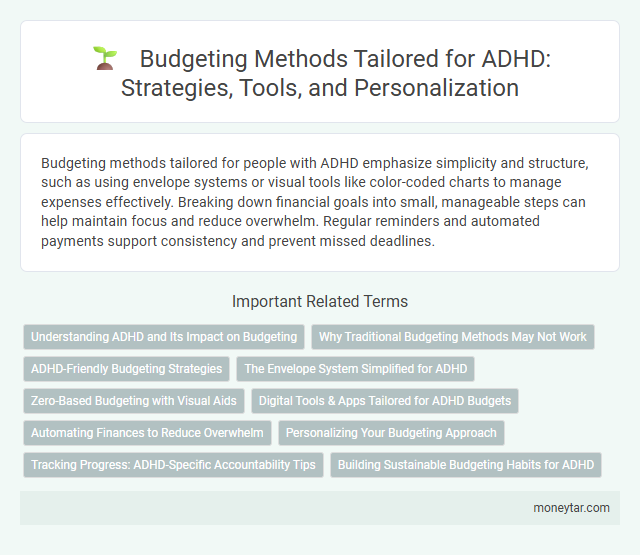 Budgeting Methods Tailored for ADHD: Strategies, Tools, and Personalization

Budgeting methods tailored for people with ADHD emphasize simplicity and structure, such as using envelope systems or visual tools like color-coded charts to manage expenses effectively. Breaking down financial goals into small, manageable steps can help maintain focus and reduce overwhelm. Regular reminders and automated payments support consistency and prevent missed deadlines.

Important Related Terms

Understanding ADHD and Its Impact on Budgeting

Why Traditional Budgeting Methods May Not Work

ADHD-Friendly Budgeting Strategies

The Envelope System Simplified for ADHD

Zero-Based Budgeting with Visual Aids

Digital Tools & Apps Tailored for ADHD Budgets

Automating Finances to Reduce Overwhelm

Personalizing Your Budgeting Approach

Tracking Progress: ADHD-Specific Accountability Tips

Building Sustainable Budgeting Habits for ADHD

moneytar.com