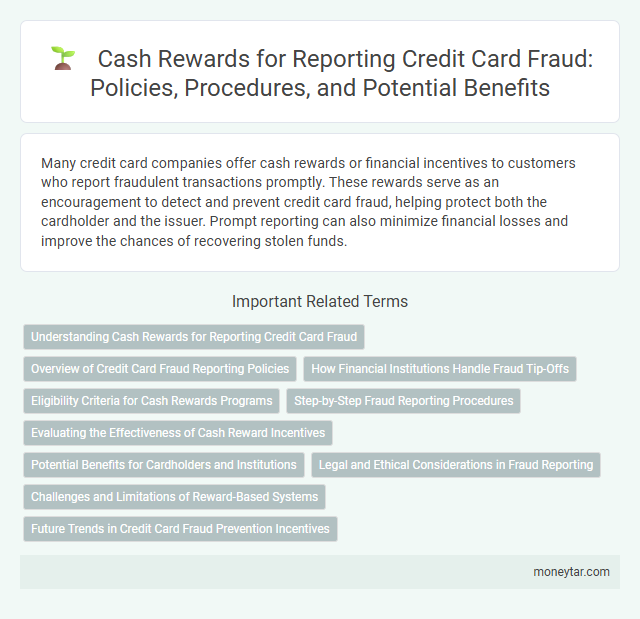 Cash Rewards for Reporting Credit Card Fraud: Policies, Procedures, and Potential Benefits

Many credit card companies offer cash rewards or financial incentives to customers who report fraudulent transactions promptly. These rewards serve as an encouragement to detect and prevent credit card fraud, helping protect both the cardholder and the issuer. Prompt reporting can also minimize financial losses and improve the chances of recovering stolen funds.

Important Related Terms

Understanding Cash Rewards for Reporting Credit Card Fraud

Overview of Credit Card Fraud Reporting Policies

How Financial Institutions Handle Fraud Tip-Offs

Eligibility Criteria for Cash Rewards Programs

Step-by-Step Fraud Reporting Procedures

Evaluating the Effectiveness of Cash Reward Incentives

Potential Benefits for Cardholders and Institutions

Legal and Ethical Considerations in Fraud Reporting

Challenges and Limitations of Reward-Based Systems

Future Trends in Credit Card Fraud Prevention Incentives

moneytar.com