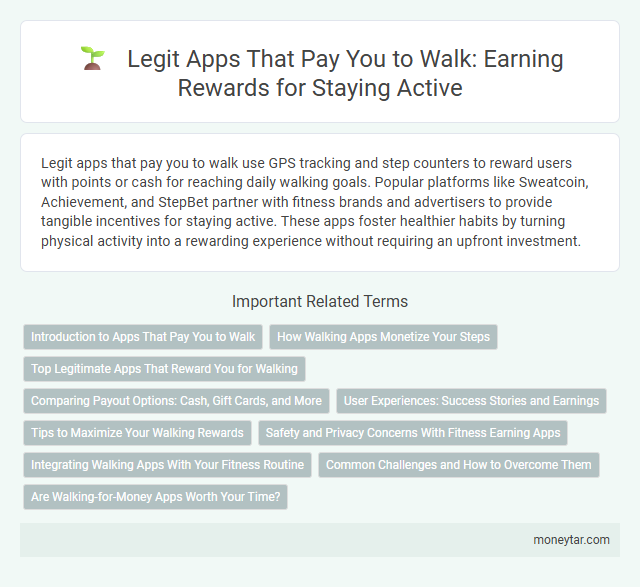 Legit Apps That Pay You to Walk: Earning Rewards for Staying Active

Legit apps that pay you to walk use GPS tracking and step counters to reward users with points or cash for reaching daily walking goals. Popular platforms like Sweatcoin, Achievement, and StepBet partner with fitness brands and advertisers to provide tangible incentives for staying active. These apps foster healthier habits by turning physical activity into a rewarding experience without requiring an upfront investment.

Important Related Terms

Introduction to Apps That Pay You to Walk

How Walking Apps Monetize Your Steps

Top Legitimate Apps That Reward You for Walking

Comparing Payout Options: Cash, Gift Cards, and More

User Experiences: Success Stories and Earnings

Tips to Maximize Your Walking Rewards

Safety and Privacy Concerns With Fitness Earning Apps

Integrating Walking Apps With Your Fitness Routine

Common Challenges and How to Overcome Them

Are Walking-for-Money Apps Worth Your Time?

moneytar.com