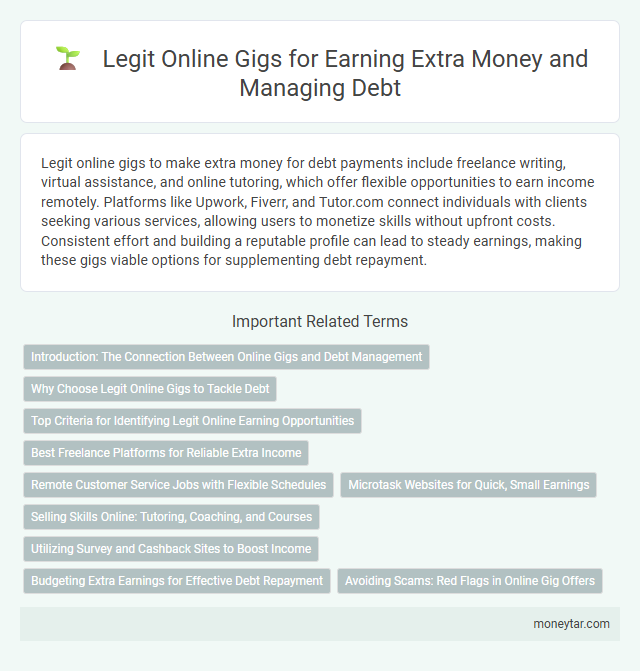 Legit Online Gigs for Earning Extra Money and Managing Debt

Legit online gigs to make extra money for debt payments include freelance writing, virtual assistance, and online tutoring, which offer flexible opportunities to earn income remotely. Platforms like Upwork, Fiverr, and Tutor.com connect individuals with clients seeking various services, allowing users to monetize skills without upfront costs. Consistent effort and building a reputable profile can lead to steady earnings, making these gigs viable options for supplementing debt repayment.

Important Related Terms

Introduction: The Connection Between Online Gigs and Debt Management

Why Choose Legit Online Gigs to Tackle Debt

Top Criteria for Identifying Legit Online Earning Opportunities

Best Freelance Platforms for Reliable Extra Income

Remote Customer Service Jobs with Flexible Schedules

Microtask Websites for Quick, Small Earnings

Selling Skills Online: Tutoring, Coaching, and Courses

Utilizing Survey and Cashback Sites to Boost Income

Budgeting Extra Earnings for Effective Debt Repayment

Avoiding Scams: Red Flags in Online Gig Offers

moneytar.com