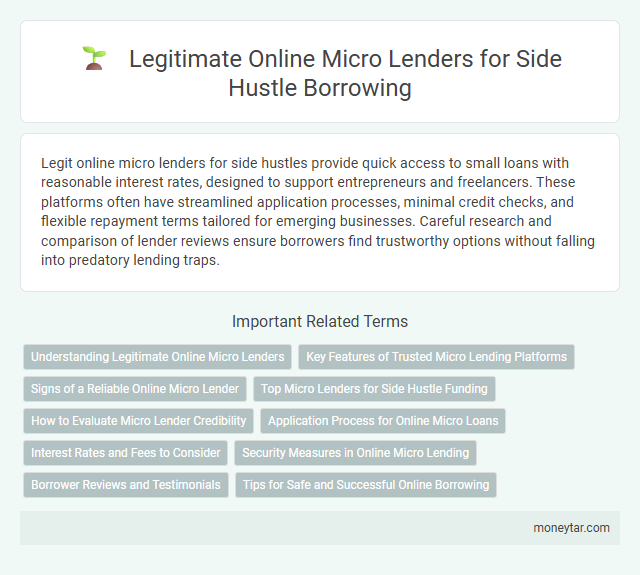 Legitimate Online Micro Lenders for Side Hustle Borrowing

Legit online micro lenders for side hustles provide quick access to small loans with reasonable interest rates, designed to support entrepreneurs and freelancers. These platforms often have streamlined application processes, minimal credit checks, and flexible repayment terms tailored for emerging businesses. Careful research and comparison of lender reviews ensure borrowers find trustworthy options without falling into predatory lending traps.

Important Related Terms

Understanding Legitimate Online Micro Lenders

Key Features of Trusted Micro Lending Platforms

Signs of a Reliable Online Micro Lender

Top Micro Lenders for Side Hustle Funding

How to Evaluate Micro Lender Credibility

Application Process for Online Micro Loans

Interest Rates and Fees to Consider

Security Measures in Online Micro Lending

Borrower Reviews and Testimonials

Tips for Safe and Successful Online Borrowing

moneytar.com