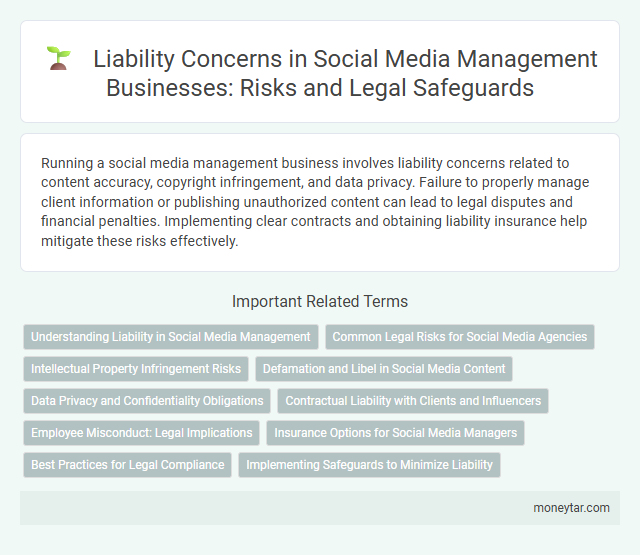 Liability Concerns in Social Media Management Businesses: Risks and Legal Safeguards

Running a social media management business involves liability concerns related to content accuracy, copyright infringement, and data privacy. Failure to properly manage client information or publishing unauthorized content can lead to legal disputes and financial penalties. Implementing clear contracts and obtaining liability insurance help mitigate these risks effectively.

Important Related Terms

Understanding Liability in Social Media Management

Common Legal Risks for Social Media Agencies

Intellectual Property Infringement Risks

Defamation and Libel in Social Media Content

Data Privacy and Confidentiality Obligations

Contractual Liability with Clients and Influencers

Employee Misconduct: Legal Implications

Insurance Options for Social Media Managers

Best Practices for Legal Compliance

Implementing Safeguards to Minimize Liability

moneytar.com