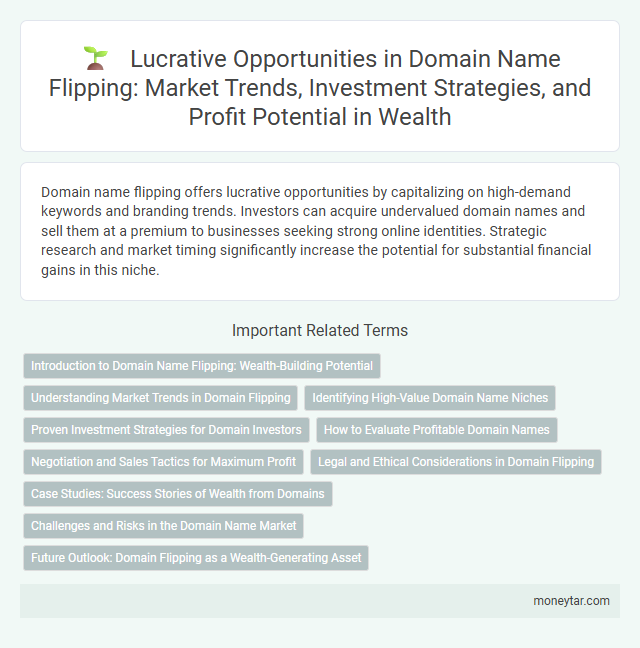 Lucrative Opportunities in Domain Name Flipping: Market Trends, Investment Strategies, and Profit Potential in Wealth

Domain name flipping offers lucrative opportunities by capitalizing on high-demand keywords and branding trends. Investors can acquire undervalued domain names and sell them at a premium to businesses seeking strong online identities. Strategic research and market timing significantly increase the potential for substantial financial gains in this niche.

Important Related Terms

Introduction to Domain Name Flipping: Wealth-Building Potential

Understanding Market Trends in Domain Flipping

Identifying High-Value Domain Name Niches

Proven Investment Strategies for Domain Investors

How to Evaluate Profitable Domain Names

Negotiation and Sales Tactics for Maximum Profit

Legal and Ethical Considerations in Domain Flipping

Case Studies: Success Stories of Wealth from Domains

Challenges and Risks in the Domain Name Market

Future Outlook: Domain Flipping as a Wealth-Generating Asset

moneytar.com