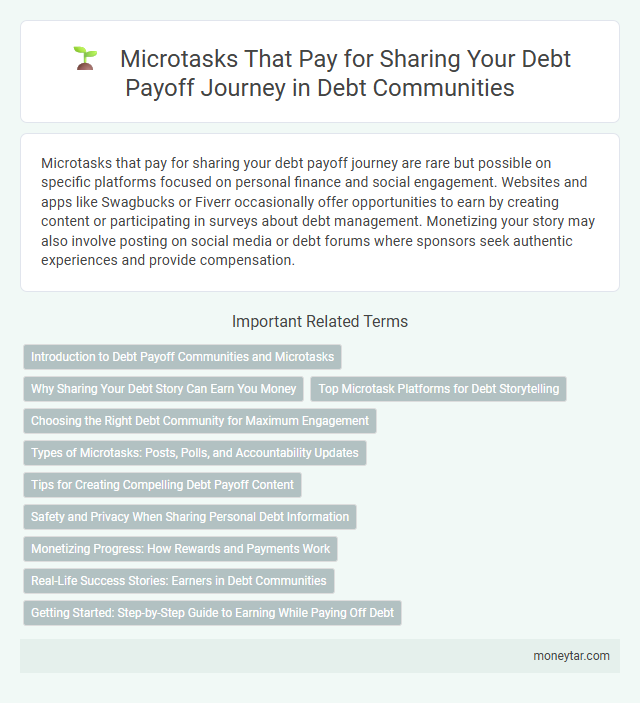 Microtasks That Pay for Sharing Your Debt Payoff Journey in Debt Communities

Microtasks that pay for sharing your debt payoff journey are rare but possible on specific platforms focused on personal finance and social engagement. Websites and apps like Swagbucks or Fiverr occasionally offer opportunities to earn by creating content or participating in surveys about debt management. Monetizing your story may also involve posting on social media or debt forums where sponsors seek authentic experiences and provide compensation.

Important Related Terms

Introduction to Debt Payoff Communities and Microtasks

Why Sharing Your Debt Story Can Earn You Money

Top Microtask Platforms for Debt Storytelling

Choosing the Right Debt Community for Maximum Engagement

Types of Microtasks: Posts, Polls, and Accountability Updates

Tips for Creating Compelling Debt Payoff Content

Safety and Privacy When Sharing Personal Debt Information

Monetizing Progress: How Rewards and Payments Work

Real-Life Success Stories: Earners in Debt Communities

Getting Started: Step-by-Step Guide to Earning While Paying Off Debt

moneytar.com