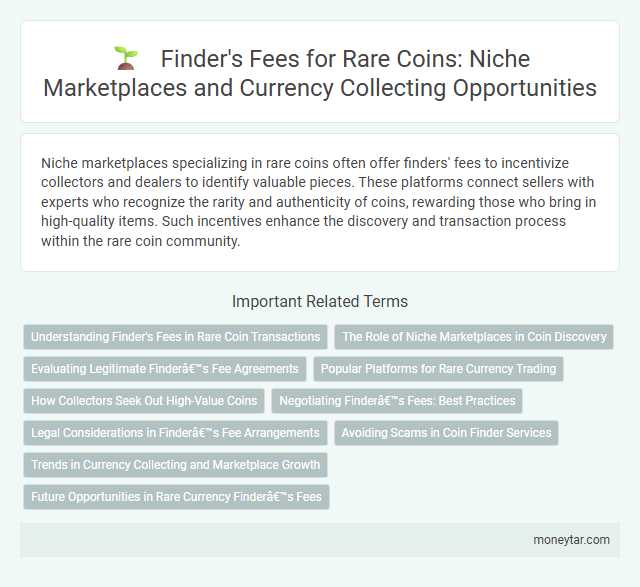 Finder's Fees for Rare Coins: Niche Marketplaces and Currency Collecting Opportunities

Niche marketplaces specializing in rare coins often offer finders' fees to incentivize collectors and dealers to identify valuable pieces. These platforms connect sellers with experts who recognize the rarity and authenticity of coins, rewarding those who bring in high-quality items. Such incentives enhance the discovery and transaction process within the rare coin community.

Important Related Terms

Understanding Finder's Fees in Rare Coin Transactions

The Role of Niche Marketplaces in Coin Discovery

Evaluating Legitimate Finderâ€™s Fee Agreements

Popular Platforms for Rare Currency Trading

How Collectors Seek Out High-Value Coins

Negotiating Finderâ€™s Fees: Best Practices

Legal Considerations in Finderâ€™s Fee Arrangements

Avoiding Scams in Coin Finder Services

Trends in Currency Collecting and Marketplace Growth

Future Opportunities in Rare Currency Finderâ€™s Fees

moneytar.com