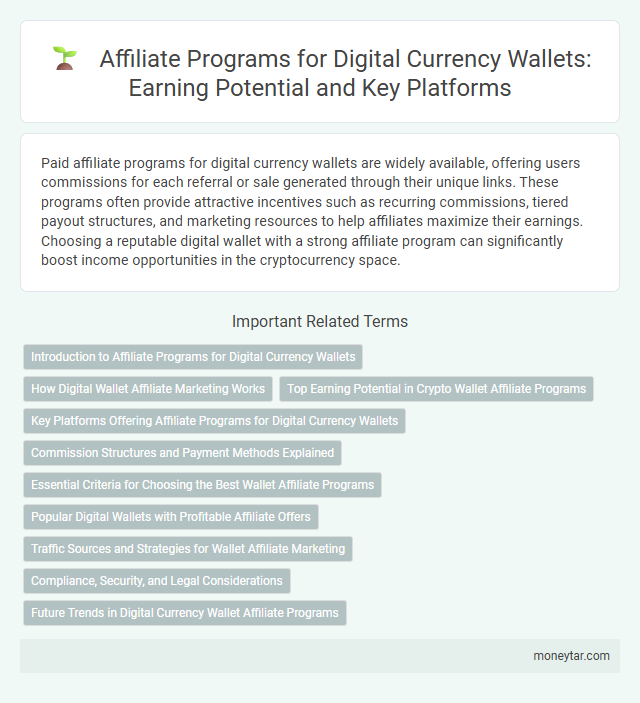 Affiliate Programs for Digital Currency Wallets: Earning Potential and Key Platforms

Paid affiliate programs for digital currency wallets are widely available, offering users commissions for each referral or sale generated through their unique links. These programs often provide attractive incentives such as recurring commissions, tiered payout structures, and marketing resources to help affiliates maximize their earnings. Choosing a reputable digital wallet with a strong affiliate program can significantly boost income opportunities in the cryptocurrency space.

Important Related Terms

Introduction to Affiliate Programs for Digital Currency Wallets

How Digital Wallet Affiliate Marketing Works

Top Earning Potential in Crypto Wallet Affiliate Programs

Key Platforms Offering Affiliate Programs for Digital Currency Wallets

Commission Structures and Payment Methods Explained

Essential Criteria for Choosing the Best Wallet Affiliate Programs

Popular Digital Wallets with Profitable Affiliate Offers

Traffic Sources and Strategies for Wallet Affiliate Marketing

Compliance, Security, and Legal Considerations

Future Trends in Digital Currency Wallet Affiliate Programs

moneytar.com