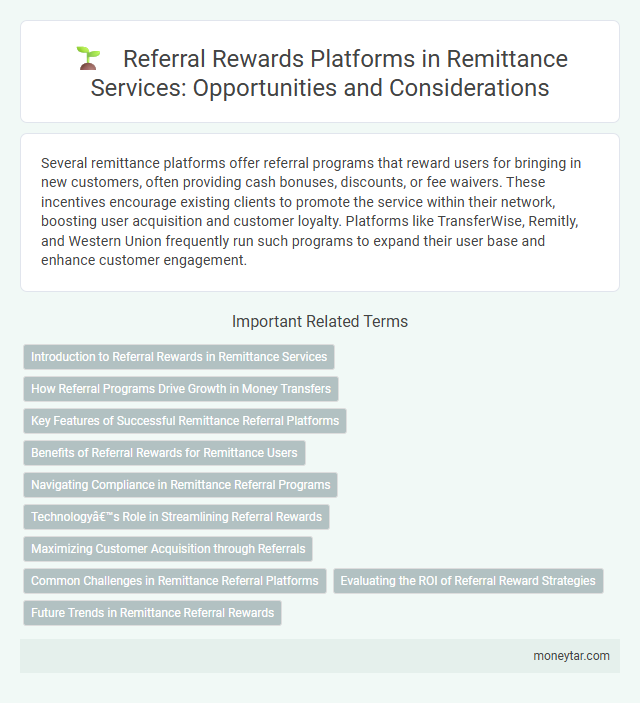 Referral Rewards Platforms in Remittance Services: Opportunities and Considerations

Several remittance platforms offer referral programs that reward users for bringing in new customers, often providing cash bonuses, discounts, or fee waivers. These incentives encourage existing clients to promote the service within their network, boosting user acquisition and customer loyalty. Platforms like TransferWise, Remitly, and Western Union frequently run such programs to expand their user base and enhance customer engagement.

Important Related Terms

Introduction to Referral Rewards in Remittance Services

How Referral Programs Drive Growth in Money Transfers

Key Features of Successful Remittance Referral Platforms

Benefits of Referral Rewards for Remittance Users

Navigating Compliance in Remittance Referral Programs

Technologyâ€™s Role in Streamlining Referral Rewards

Maximizing Customer Acquisition through Referrals

Common Challenges in Remittance Referral Platforms

Evaluating the ROI of Referral Reward Strategies

Future Trends in Remittance Referral Rewards

moneytar.com